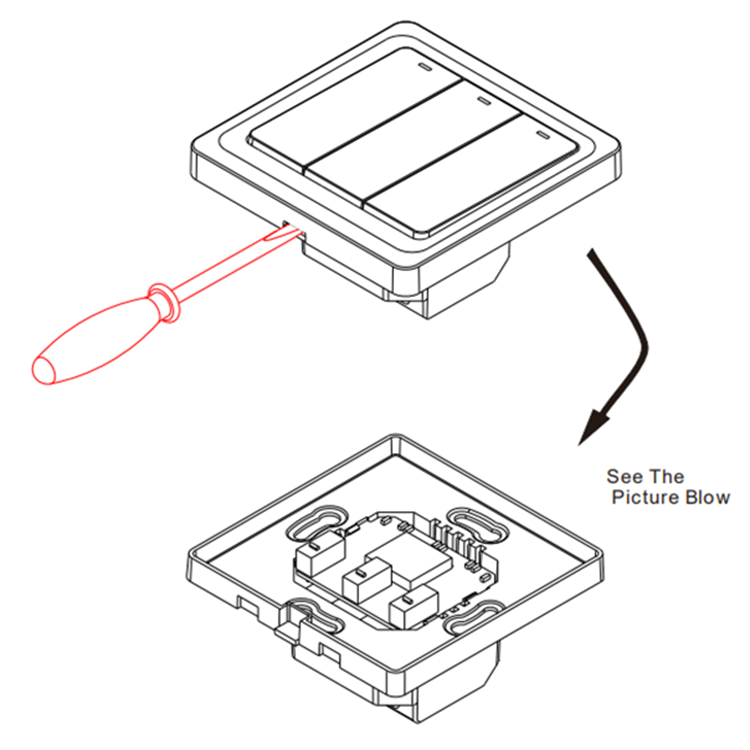 See The
Picture Blow