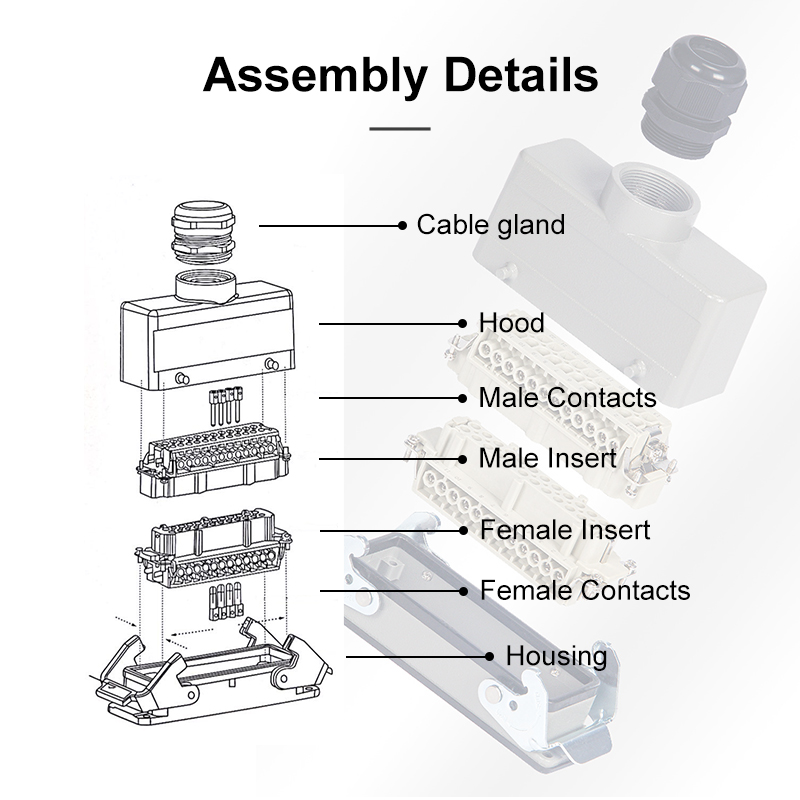 Assembly Details

Cable gland

Hood

Male Contacts

Male Insert

Female Insert

Female Contacts

Housing