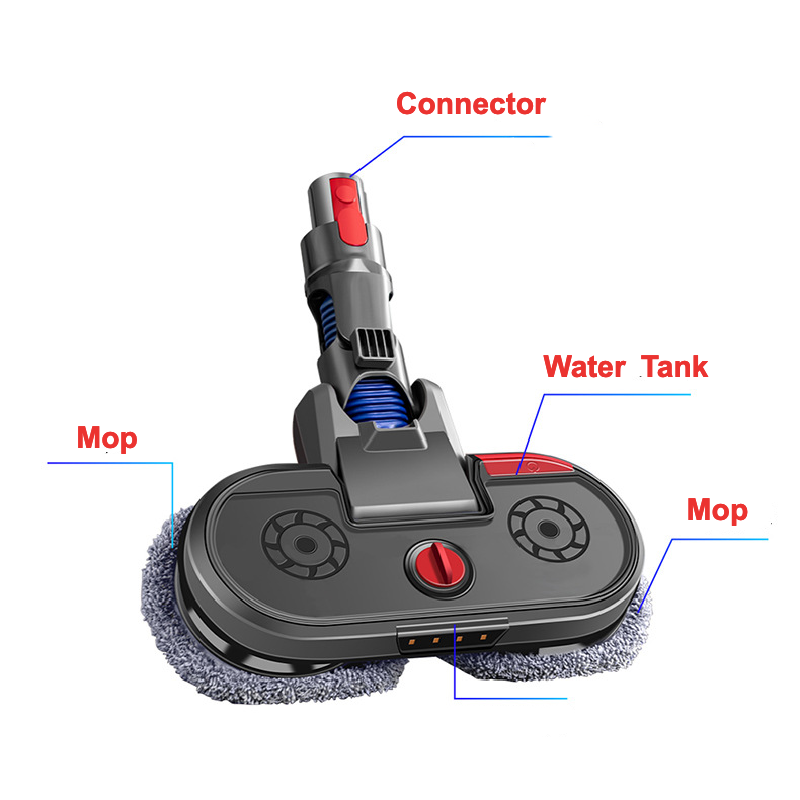 Connector

Water Tank

Mop

Mop