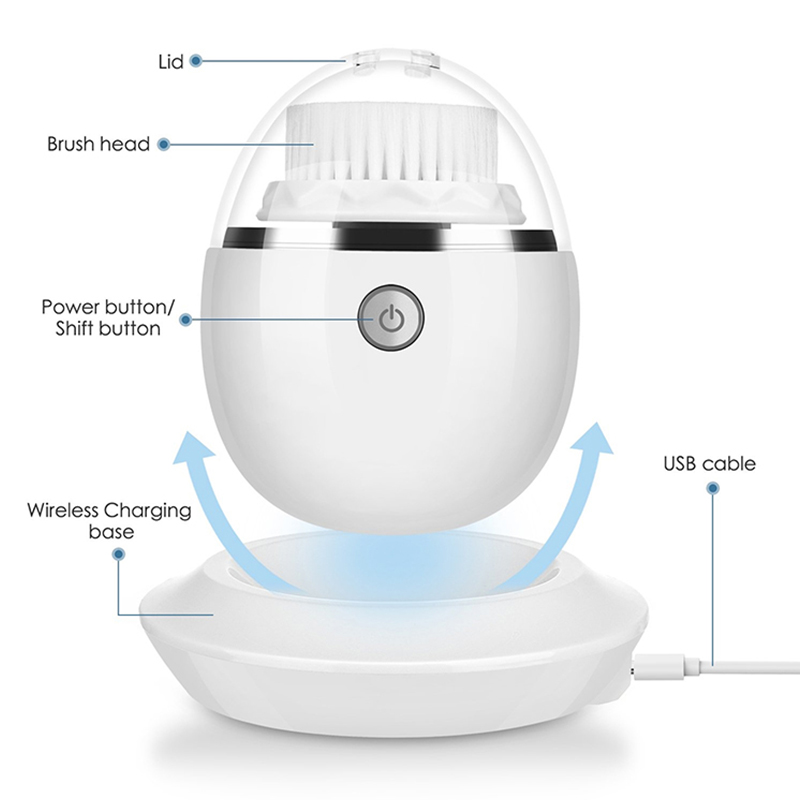 Lid

Brush head

Power button/
Shift button

USB cable

Wireless Charging
base