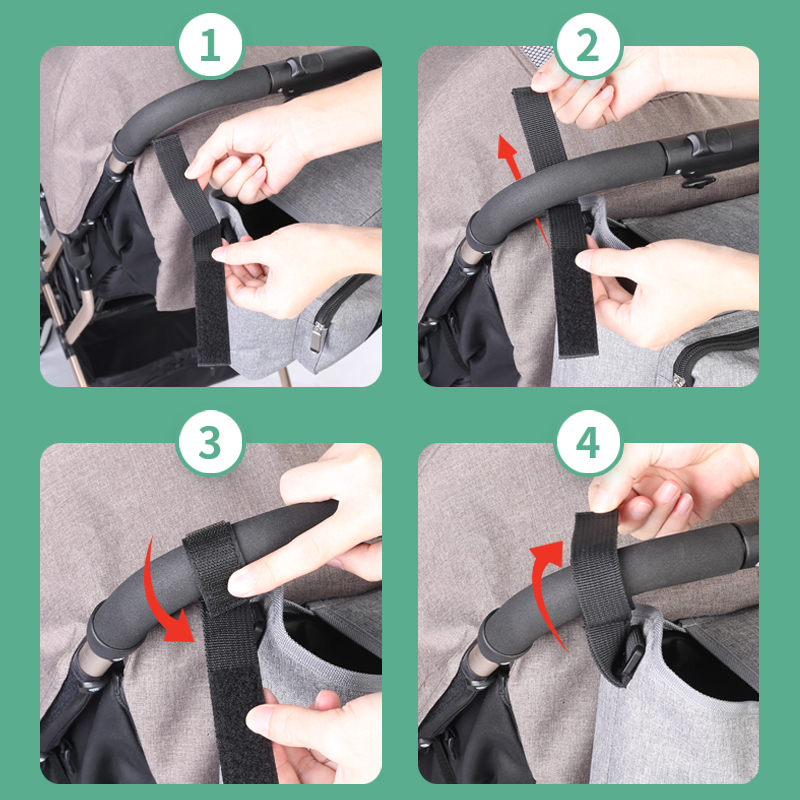 1

2

3

4