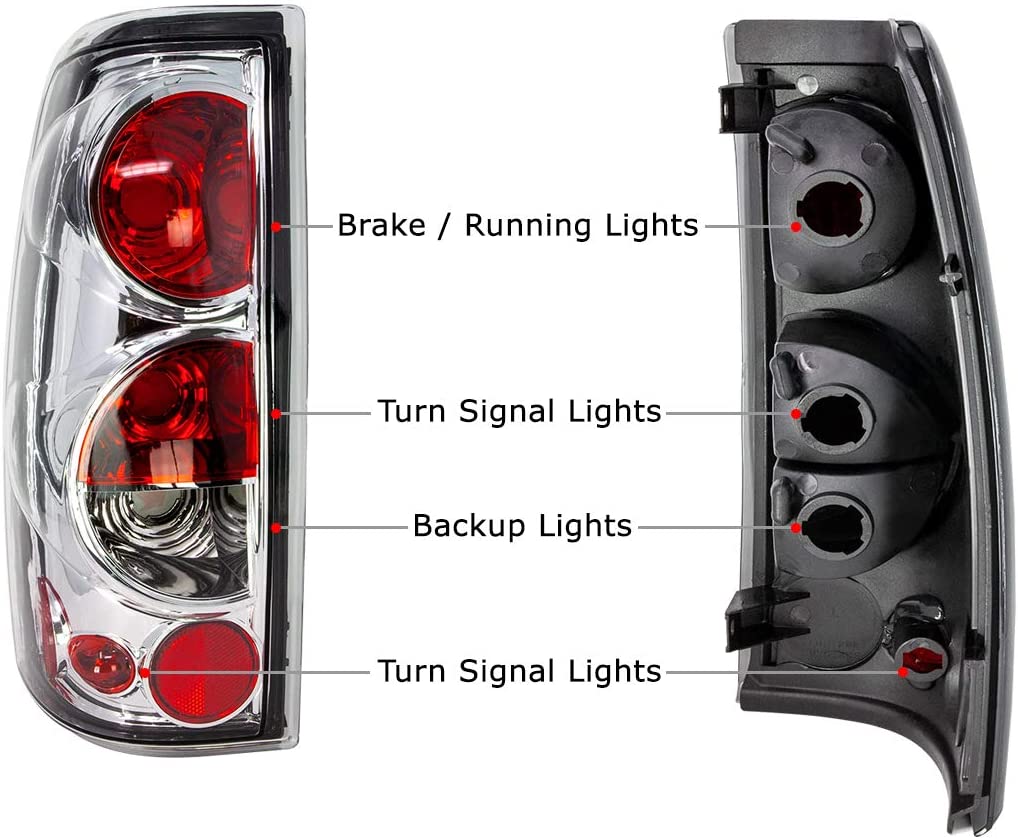 Brake / Running Lights

Turn Signal Lights

Backup Lights

Turn Signal Lights