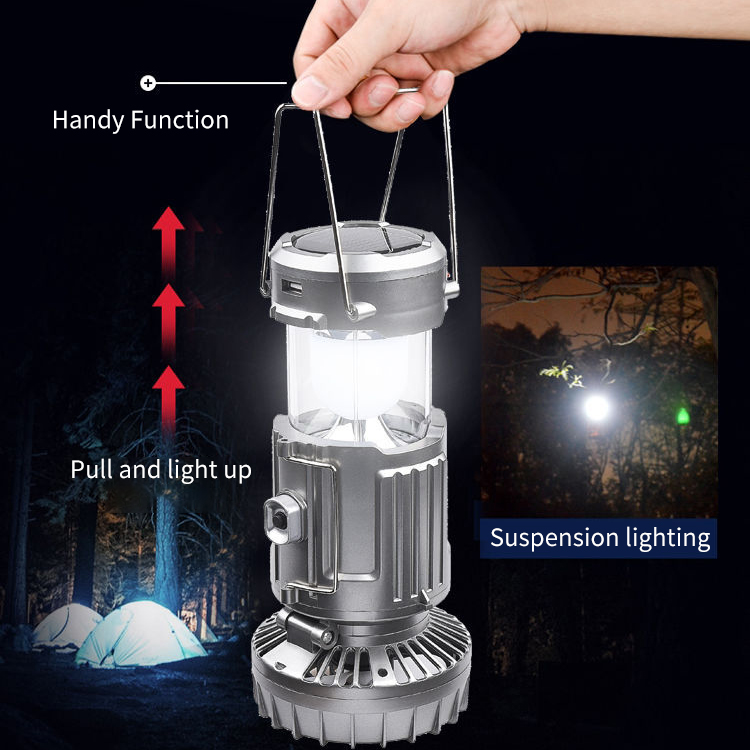 Handy Function

Pull and light up

Suspension lighting