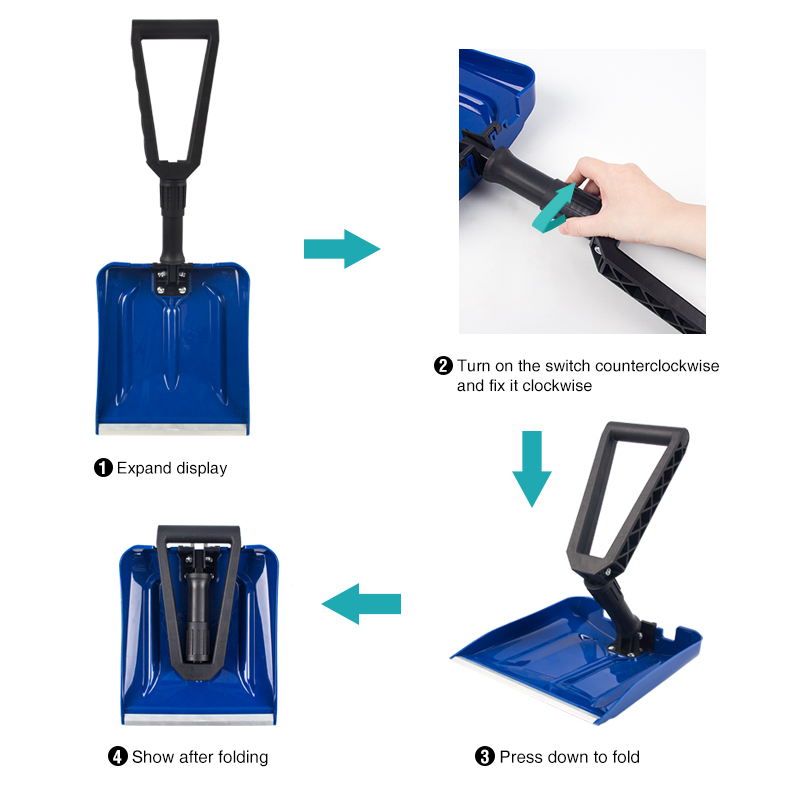 ❶ Expand display

❷ Turn on the switch counterclockwise and fix it clockwise

❸ Press down to fold

❹ Show after folding