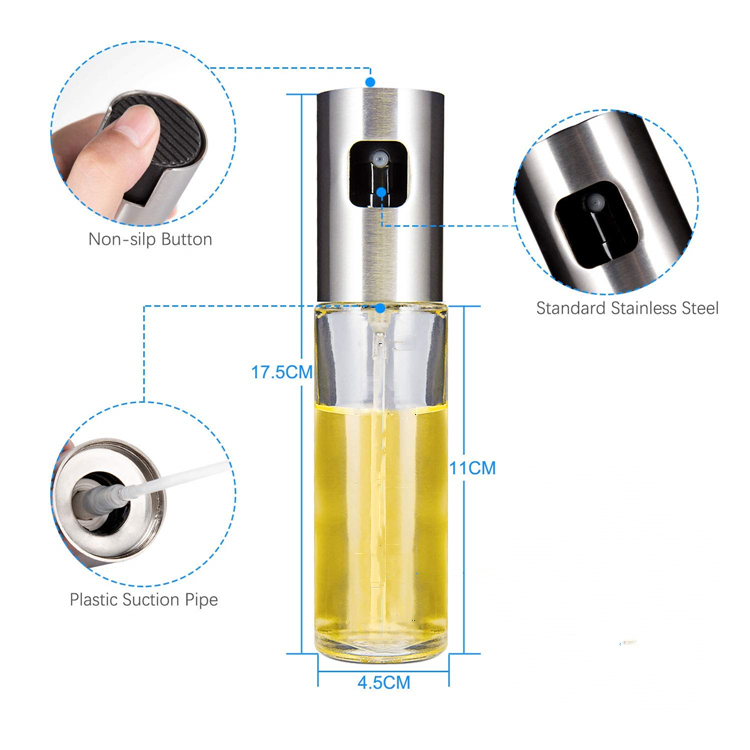 Non-silp Button

Standard Stainless Steel

17.5CM

11CM

Plastic Suction Pipe

4.5CM