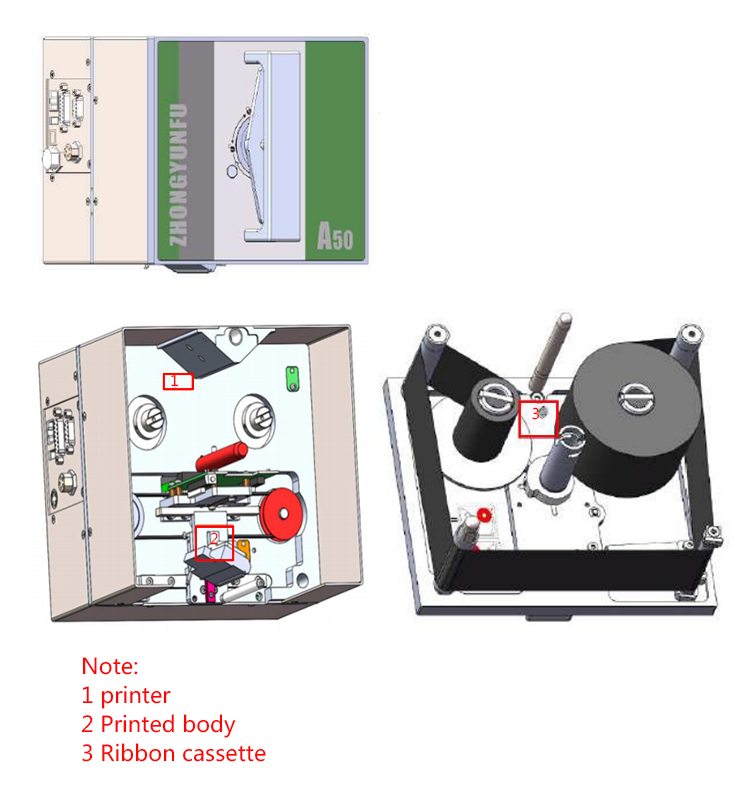 ZHONGYUNFU
A50

1
2
3

Note:
1 printer
2 Printed body
3 Ribbon cassette