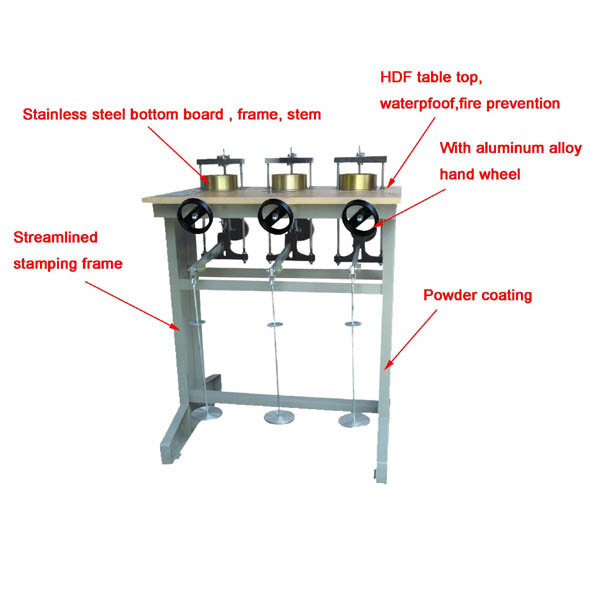 HDF table top,
waterpfoof,fire prevention

Stainless steel bottom board , frame, stem

With aluminum alloy
hand wheel

Streamlined
stamping frame

Powder coating