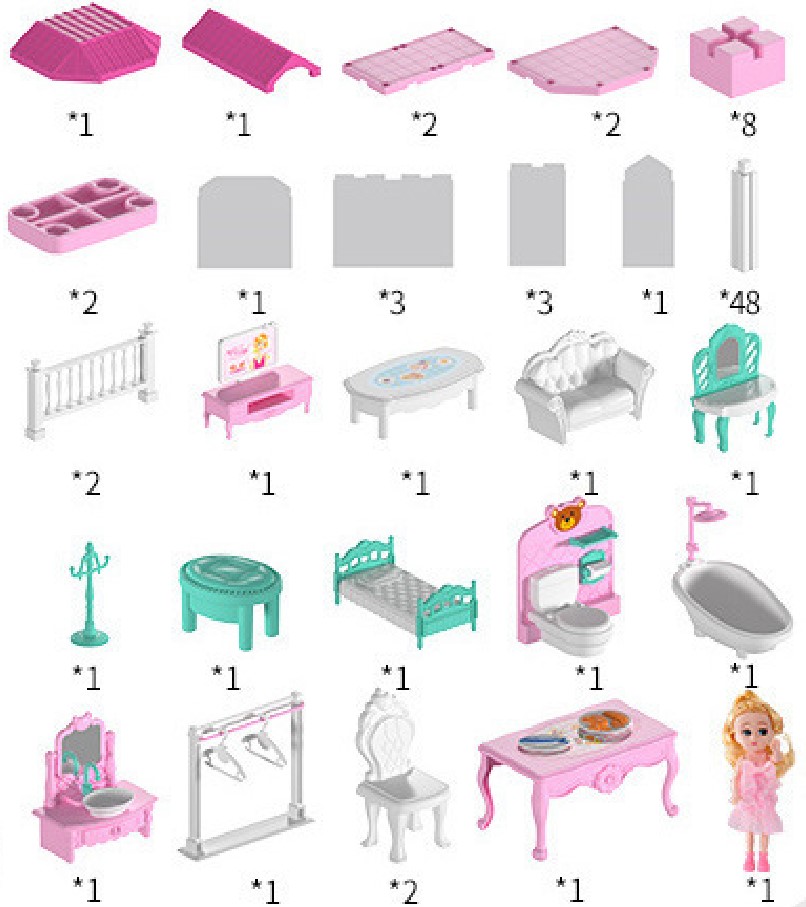 *1 *1 *2 *2 *8

*2 *1 *3 *3 *1 *48

*2 *1 *1 *1 *1

*1 *1 *1 *1 *1

*1 *1 *2 *1 *1