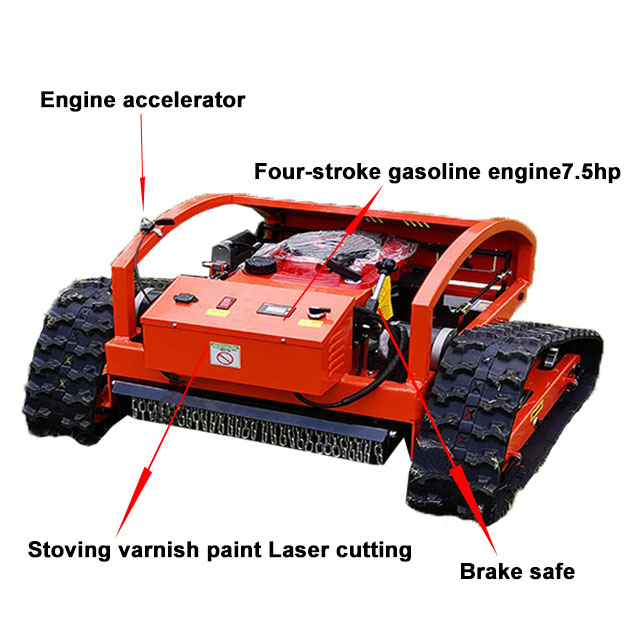 Engine accelerator

Four-stroke gasoline engine7.5hp

Stoving varnish paint Laser cutting

Brake safe