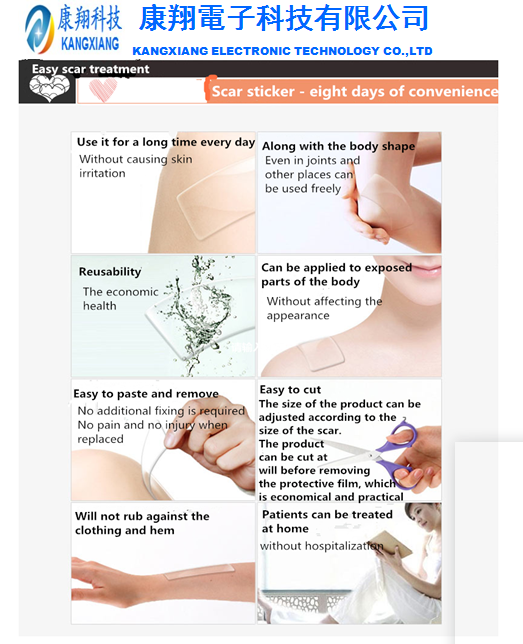 康翔科技
KANGXIANG
康翔電子科技有限公司
KANGXIANG ELECTRONIC TECHNOLOGY CO.,LTD

Easy scar treatment

Scar sticker - eight days of convenience

Use it for a long time every day
Without causing skin irritation

Along with the body shape
Even in joints and other places can be used freely

Reusability
The economic health

Can be applied to exposed parts of the body
Without affecting the appearance

Easy to paste and remove
No additional fixing is required
No pain and no injury when replaced

Easy to cut
The size of the product can be adjusted according to the size of the scar.
The product can be cut at will before removing the protective film, which is economical and practical

Will not rub against the clothing and hem

Patients can be treated at home
without hospitalization