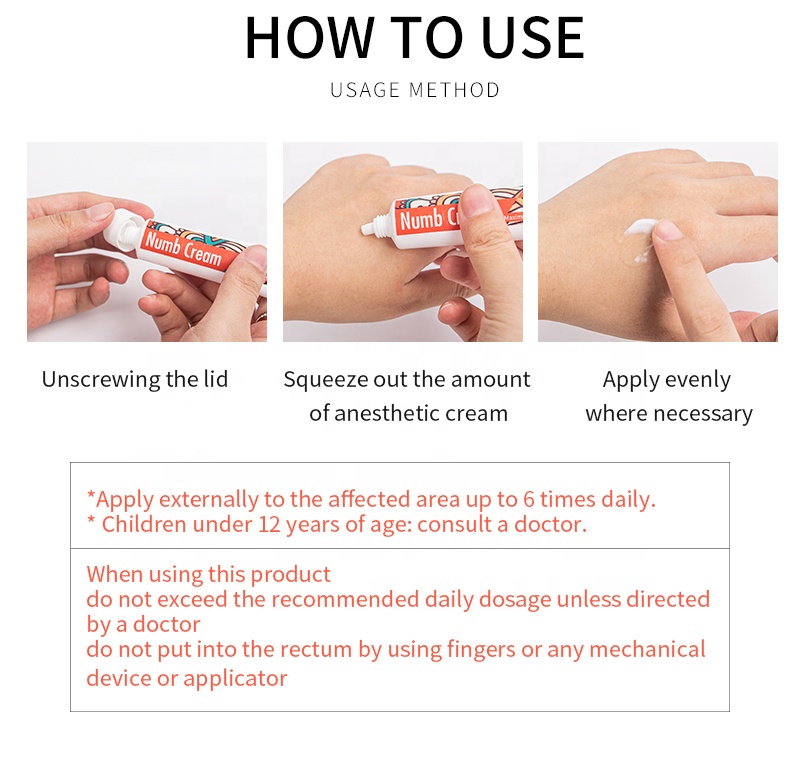 HOW TO USE
USAGE METHOD

Numb Cream

Numb C

Unscrewing the lid

Squeeze out the amount of anesthetic cream

Apply evenly where necessary

*Apply externally to the affected area up to 6 times daily.
* Children under 12 years of age: consult a doctor.

When using this product
do not exceed the recommended daily dosage unless directed by a doctor
do not put into the rectum by using fingers or any mechanical device or applicator