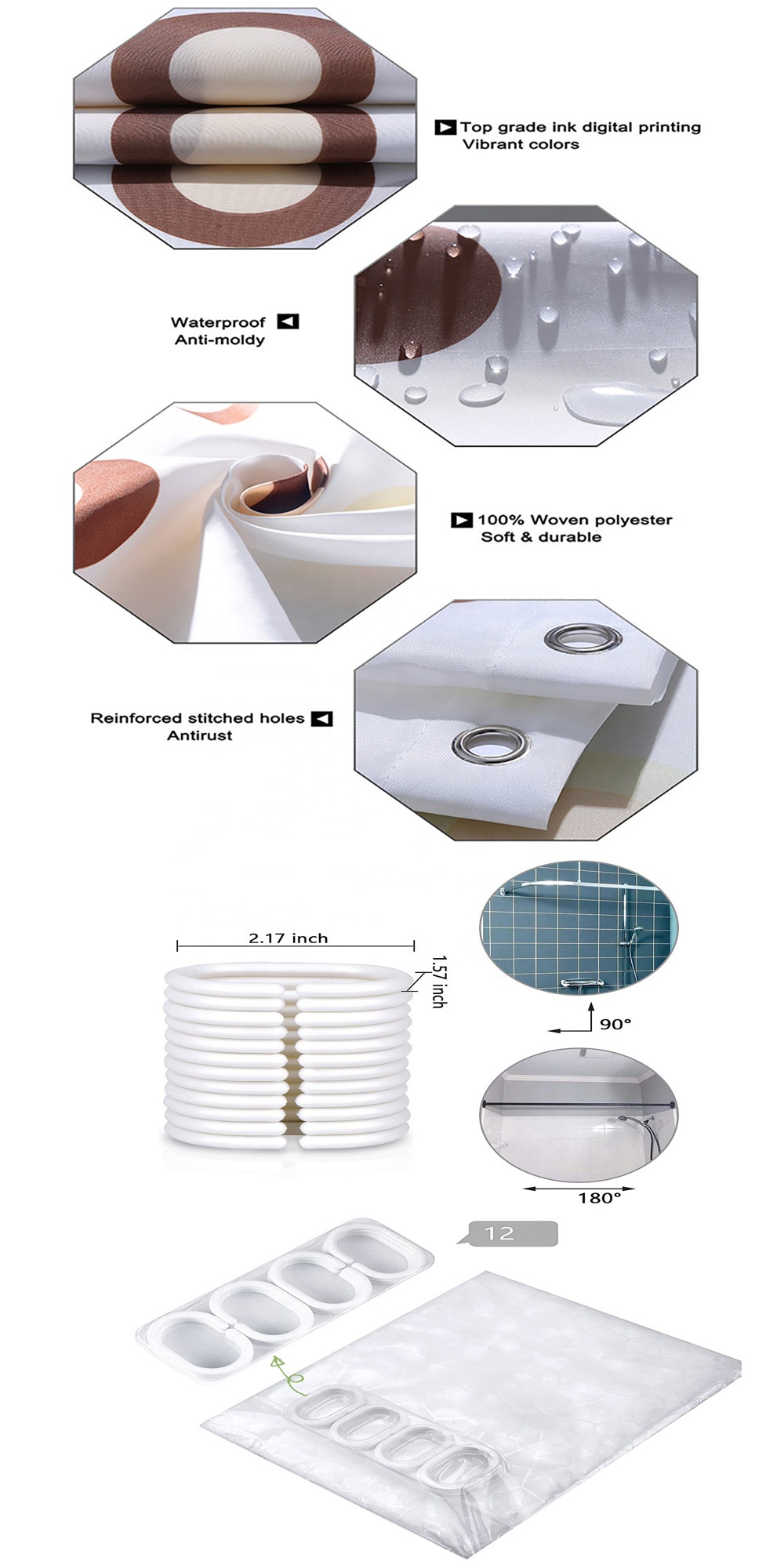 Top grade ink digital printing
Vibrant colors

Waterproof
Anti-moldy

100% Woven polyester
Soft & durable

Reinforced stitched holes
Antirust

2.17 inch

1.57 inch

90°

180°

12