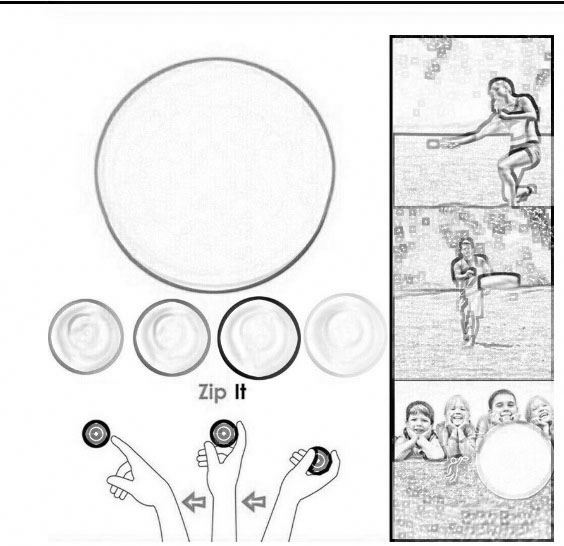 Zip It