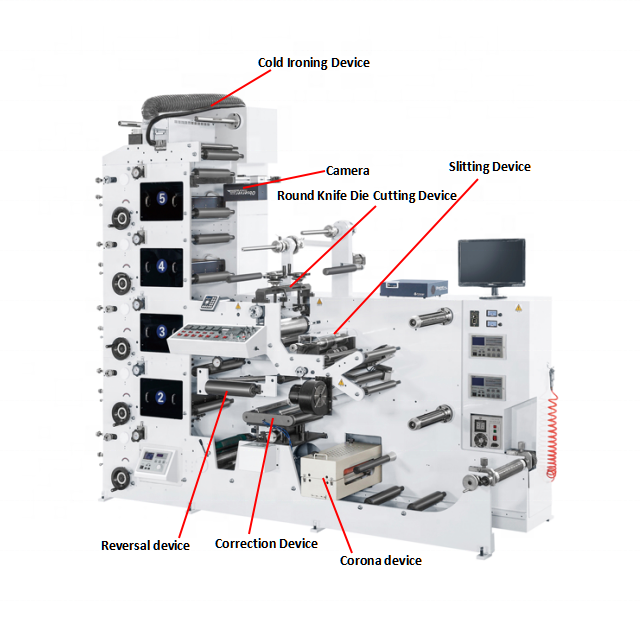 Cold Ironing Device

Camera

Slitting Device

Round Knife Die Cutting Device

5

4

3

2

Reversal device

Correction Device

Corona device