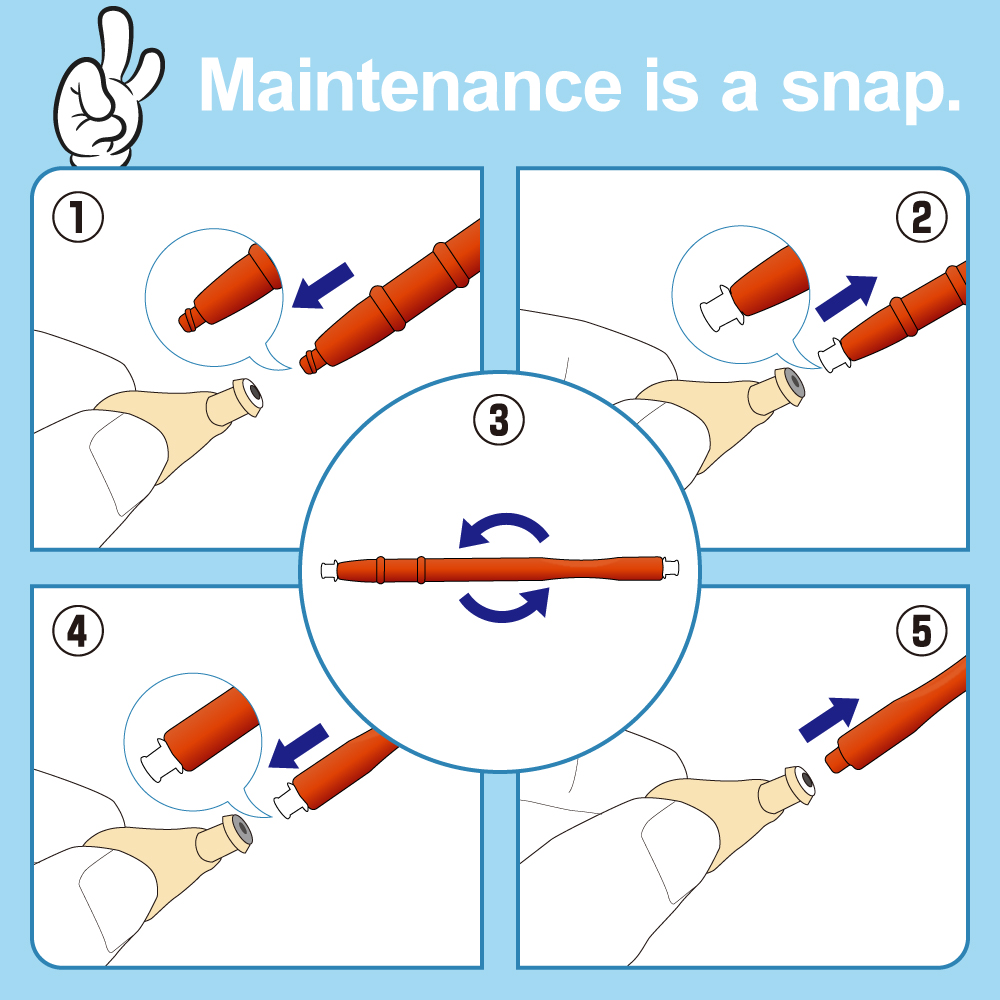 Maintenance is a snap.

①

②

③

④

⑤