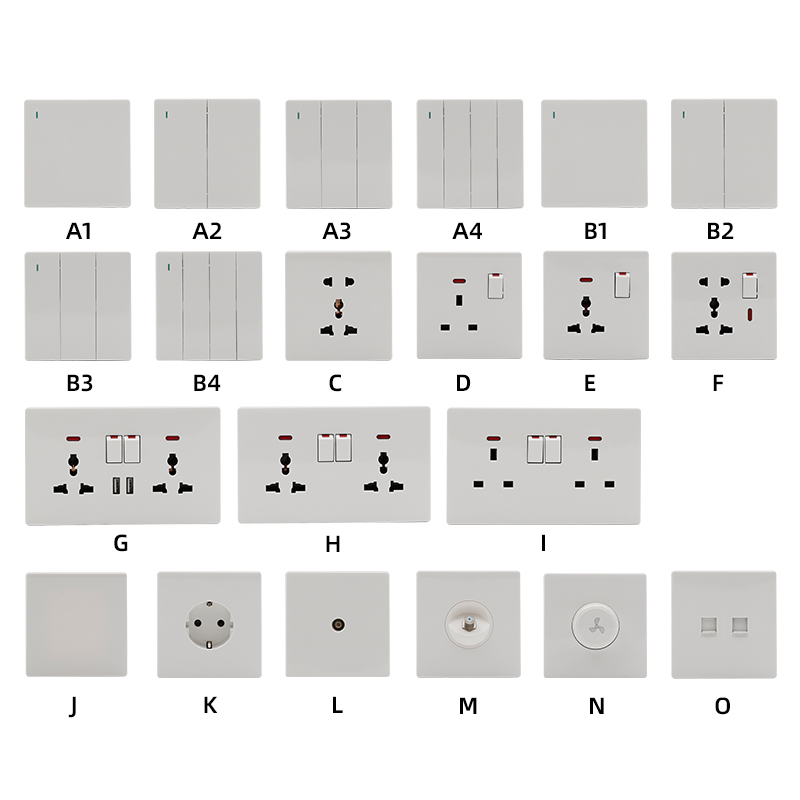 A1 A2 A3 A4 B1 B2

B3 B4 C D E F

G H I

J K L M N O