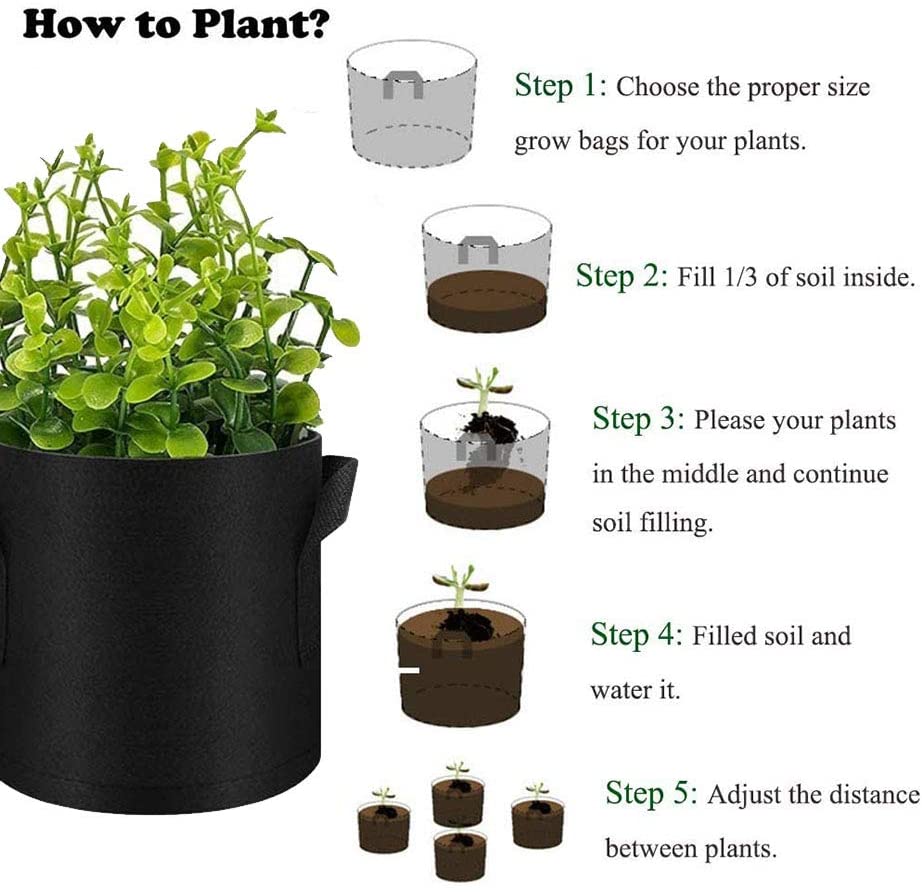 How to Plant?

Step 1: Choose the proper size grow bags for your plants.

Step 2: Fill 1/3 of soil inside.

Step 3: Please your plants in the middle and continue soil filling.

Step 4: Filled soil and water it.

Step 5: Adjust the distance between plants.