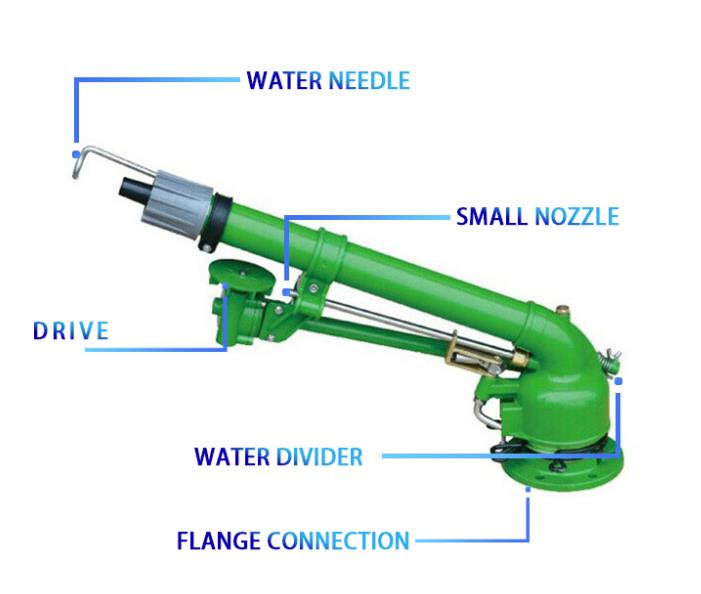 WATER NEEDLE

SMALL NOZZLE

DRIVE

WATER DIVIDER

FLANGE CONNECTION