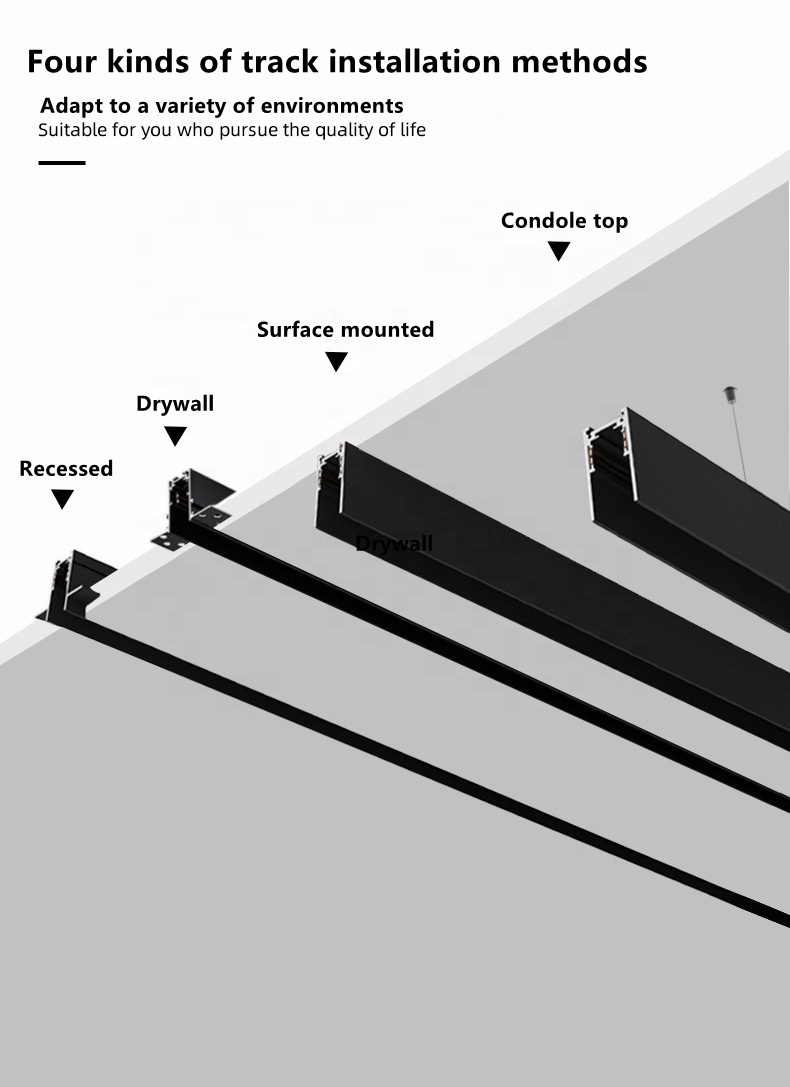 Four kinds of track installation methods

Adapt to a variety of environments
Suitable for you who pursue the quality of life

Condole top

Surface mounted

Drywall

Recessed

Drywall