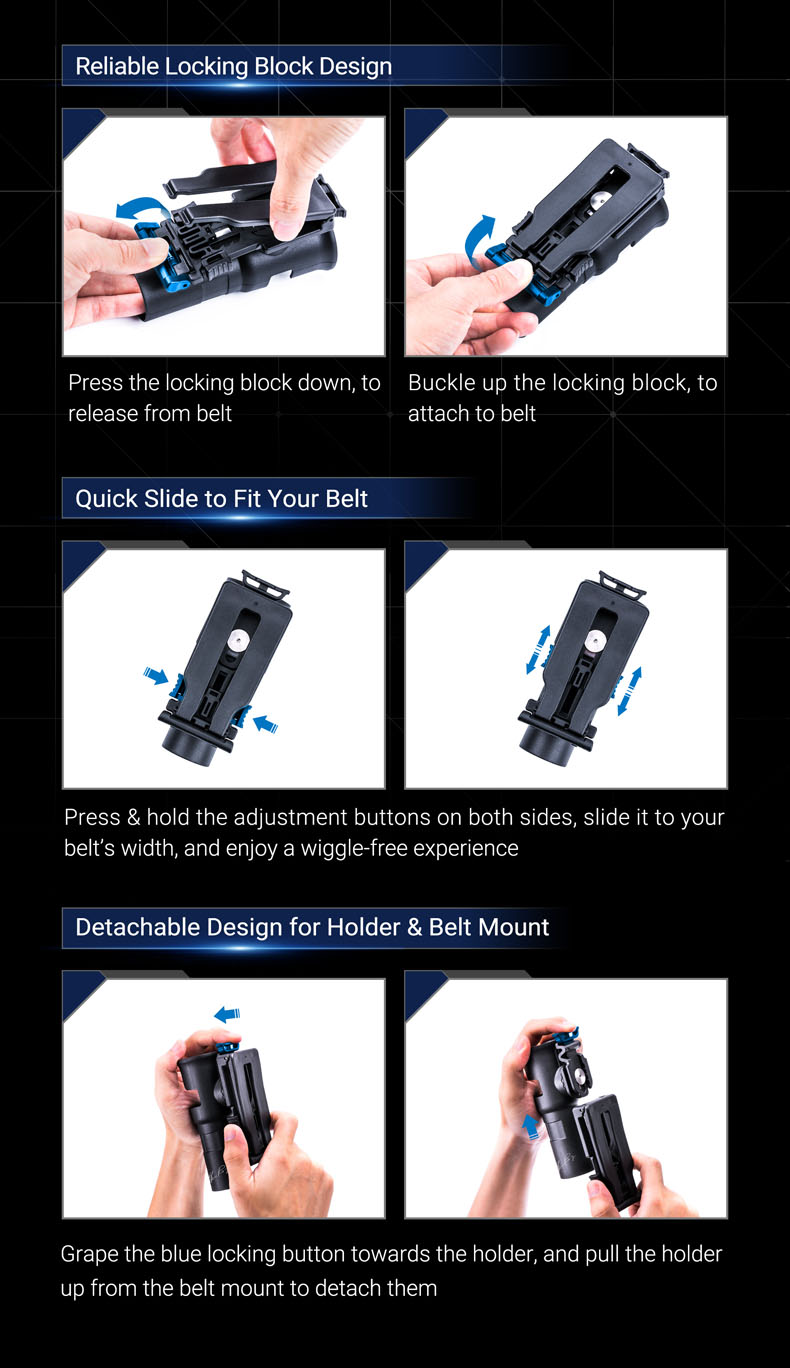 Reliable Locking Block Design

Press the locking block down, to release from belt

Buckle up the locking block, to attach to belt

Quick Slide to Fit Your Belt

Press & hold the adjustment buttons on both sides, slide it to your belt's width, and enjoy a wiggle-free experience

Detachable Design for Holder & Belt Mount

Grape the blue locking button towards the holder, and pull the holder up from the belt mount to detach them