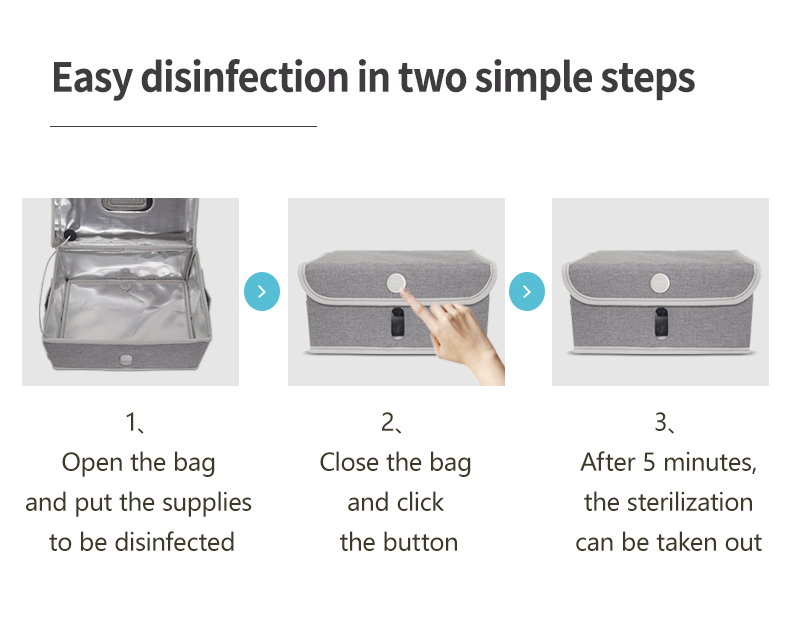 Easy disinfection in two simple steps

1、
Open the bag
and put the supplies
to be disinfected

2、
Close the bag
and click
the button

3、
After 5 minutes,
the sterilization
can be taken out