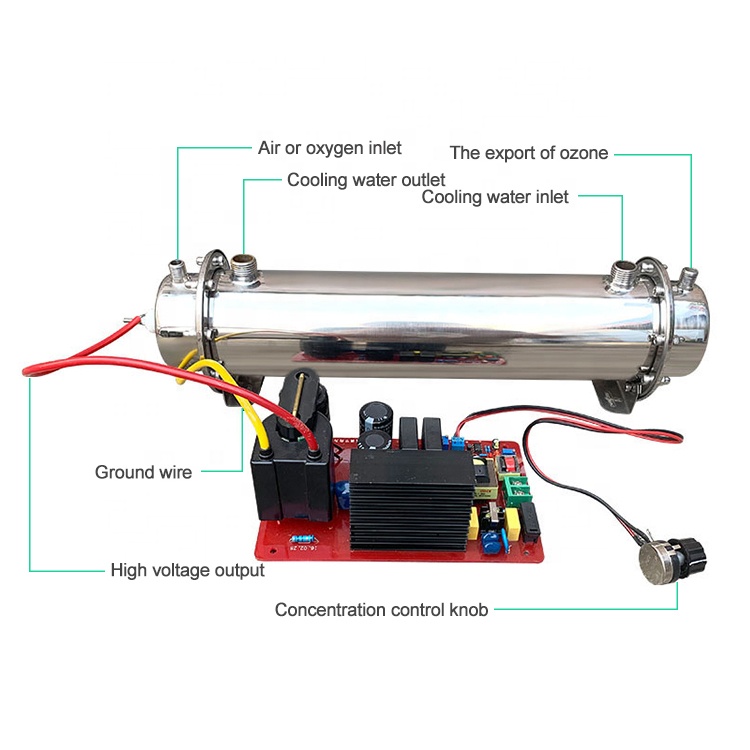 Air or oxygen inlet

The export of ozone

Cooling water outlet

Cooling water inlet

Ground wire

High voltage output

Concentration control knob