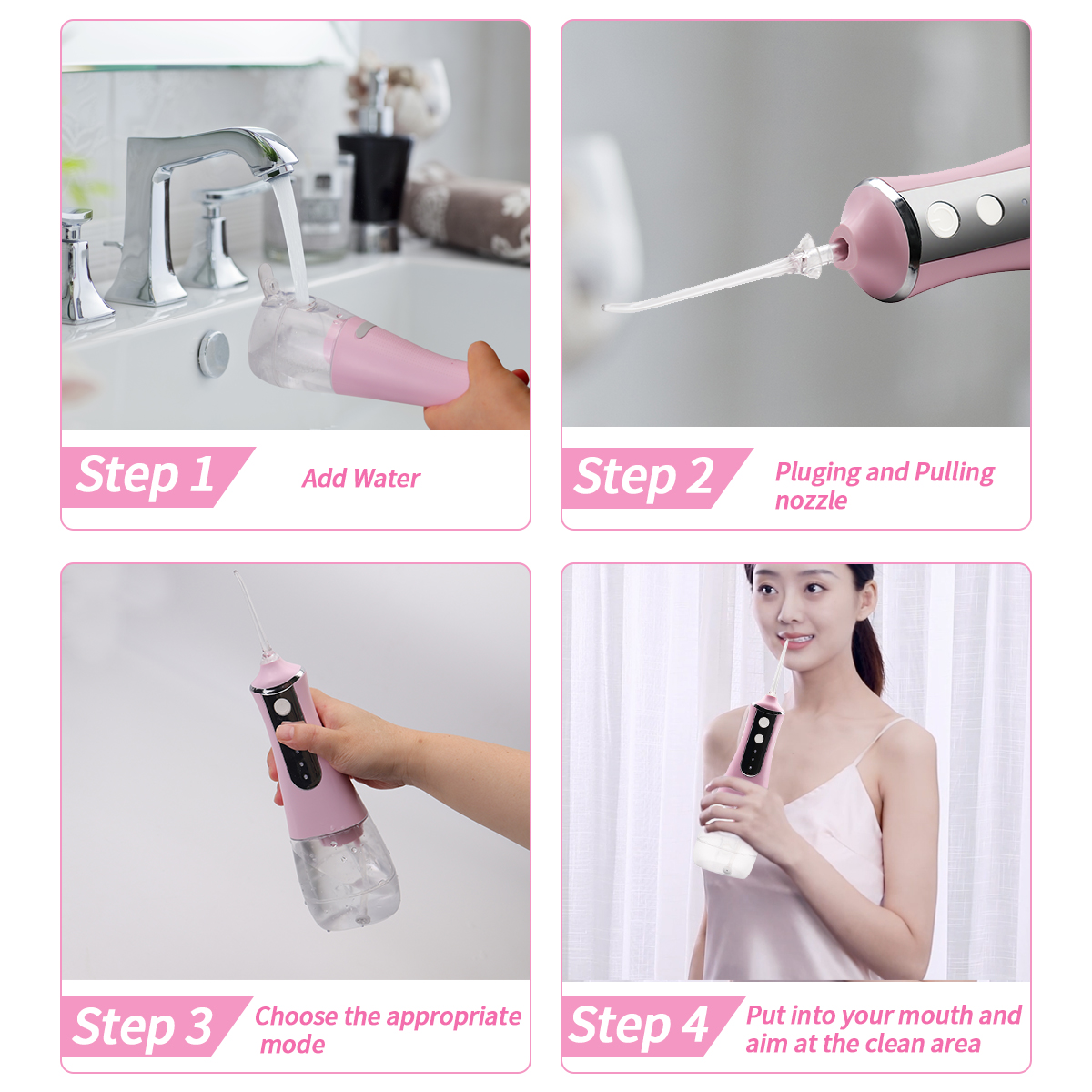 Step 1 Add Water

Step 2 Pluging and Pulling nozzle

Step 3 Choose the appropriate mode

Step 4 Put into your mouth and aim at the clean area