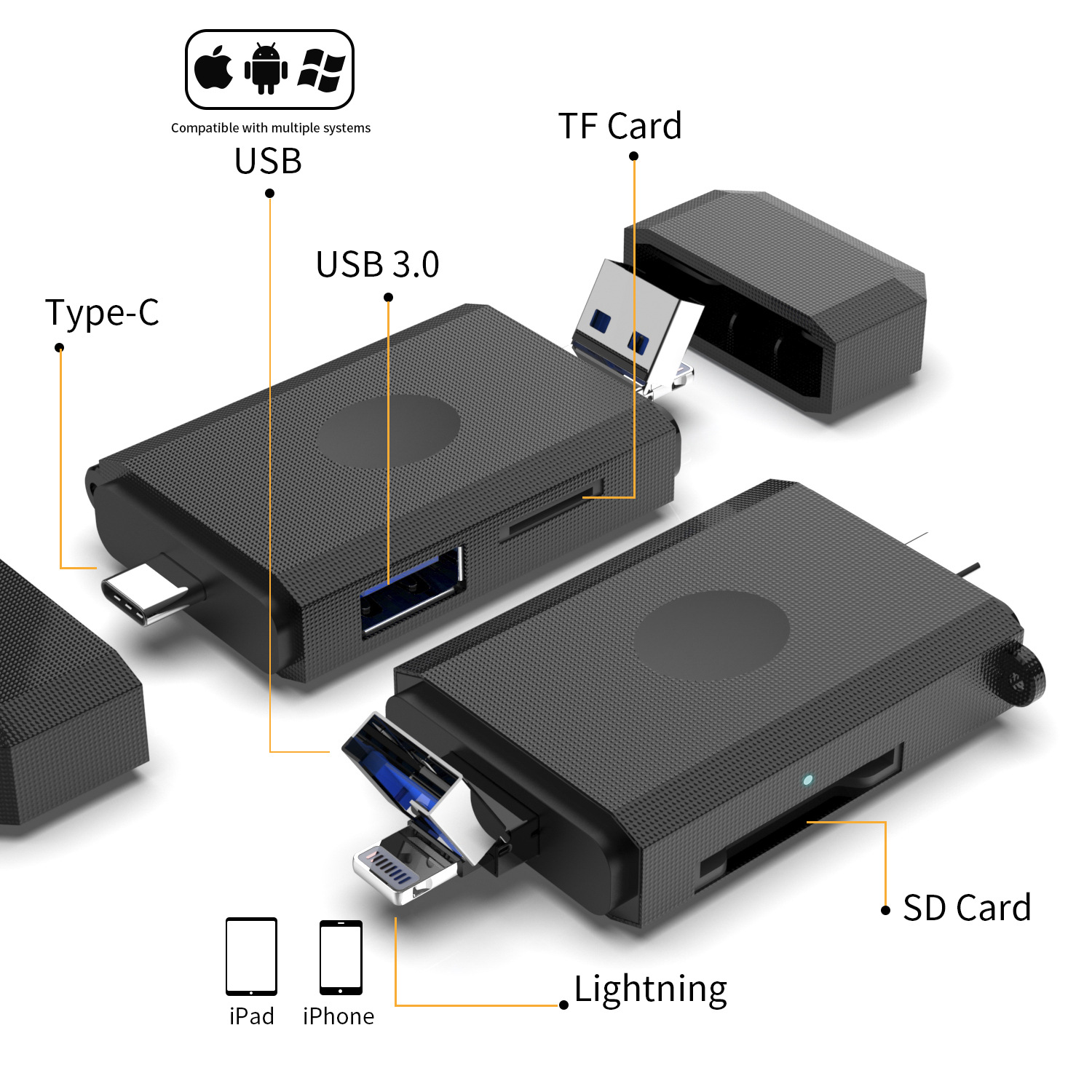 Compatible with multiple systems

USB

TF Card

USB 3.0

Type-C

SD Card

Lightning

iPad

iPhone