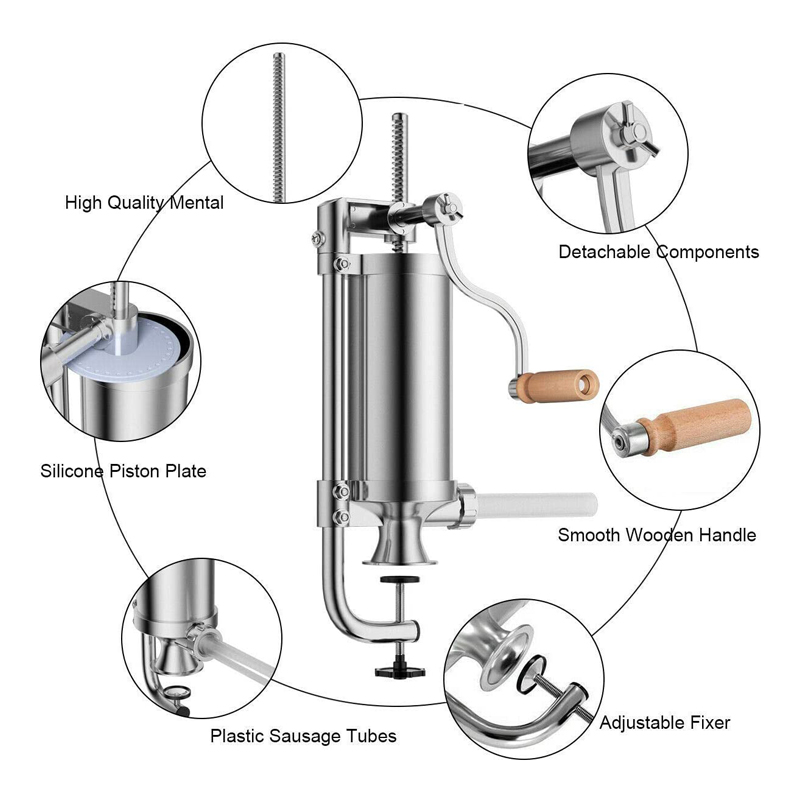 High Quality Mental

Detachable Components

Silicone Piston Plate

Smooth Wooden Handle

Plastic Sausage Tubes

Adjustable Fixer