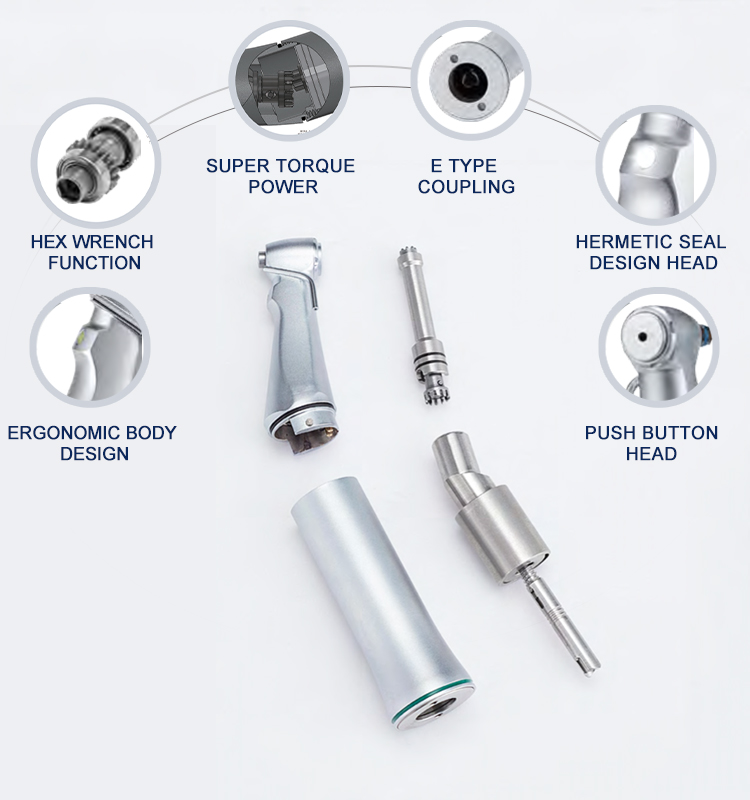 SUPER TORQUE POWER

E TYPE COUPLING

HEX WRENCH FUNCTION

HERMETIC SEAL DESIGN HEAD

ERGONOMIC BODY DESIGN

PUSH BUTTON HEAD