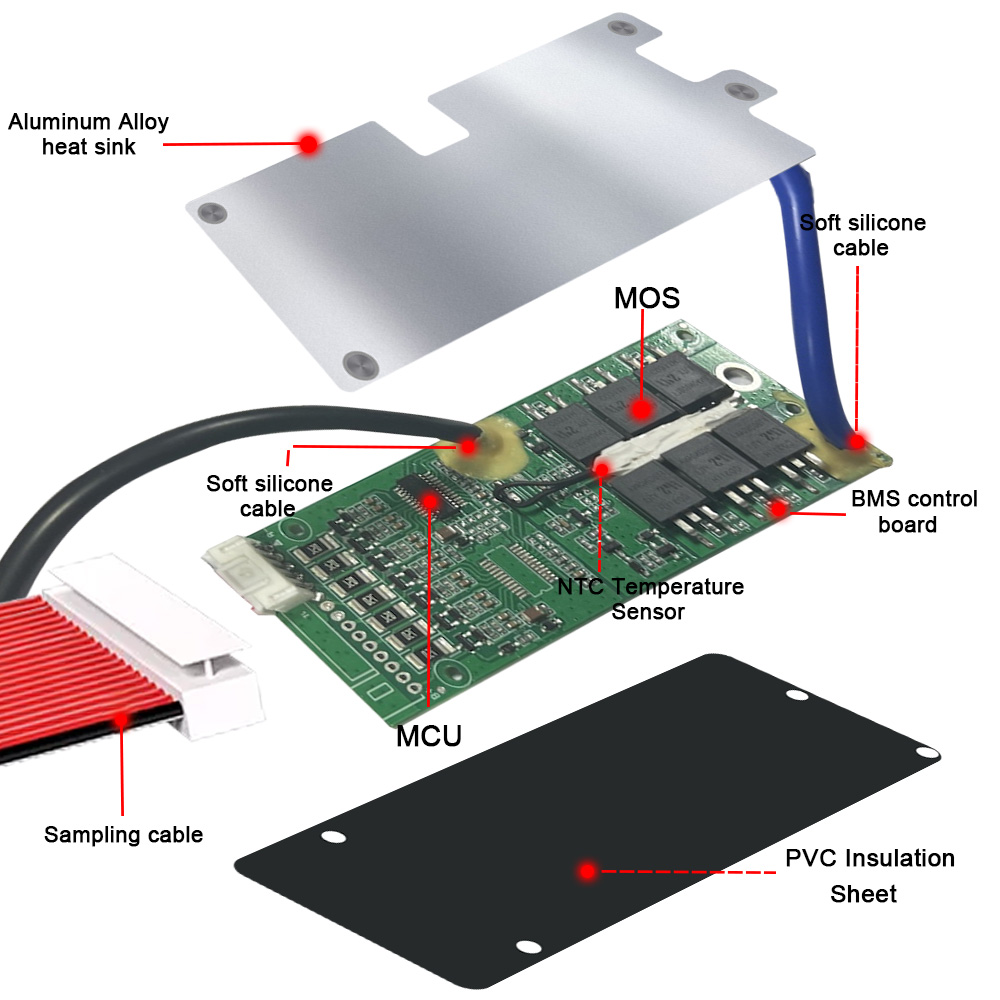 Aluminum Alloy heat sink

Soft silicone cable

MOS

Soft silicone cable

BMS control board

NTC Temperature Sensor

MCU

Sampling cable

PVC Insulation Sheet