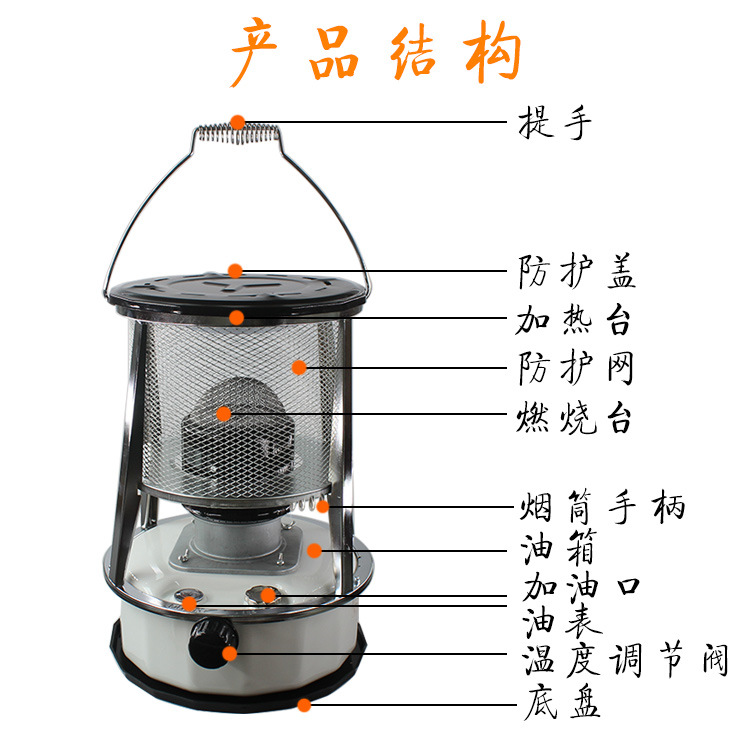 产品结构

提手

防护盖

加热台

防护网

燃烧台

烟筒手柄

油箱

加油口

油表

温度调节阀

底盘