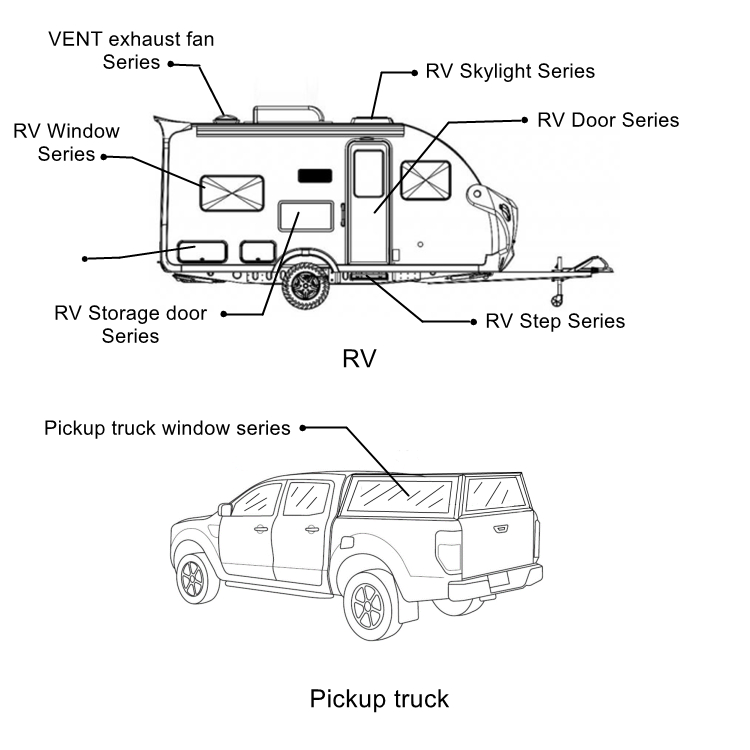 VENT exhaust fan Series

RV Skylight Series

RV Door Series

RV Window Series

RV Storage door Series

RV Step Series

RV

Pickup truck window series

Pickup truck