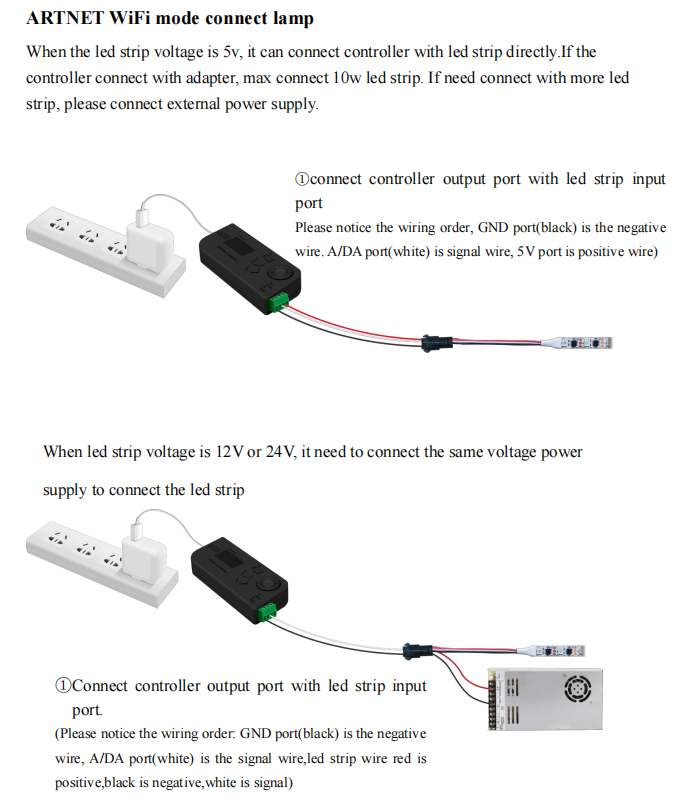 ARTNET WiFi mode connect lamp

When the led strip voltage is 5v, it can connect controller with led strip directly.If the controller connect with adapter, max connect 10w led strip. If need connect with more led strip, please connect external power supply.

①connect controller output port with led strip input port

Please notice the wiring order, GND port(black) is the negative wire. A/DA port(white) is signal wire, 5V port is positive wire)

When led strip voltage is 12V or 24V, it need to connect the same voltage power supply to connect the led strip

①Connect controller output port with led strip input port.

(Please notice the wiring order: GND port(black) is the negative wire, A/DA port(white) is the signal wire,led strip wire red is positive,black is negative,white is signal)