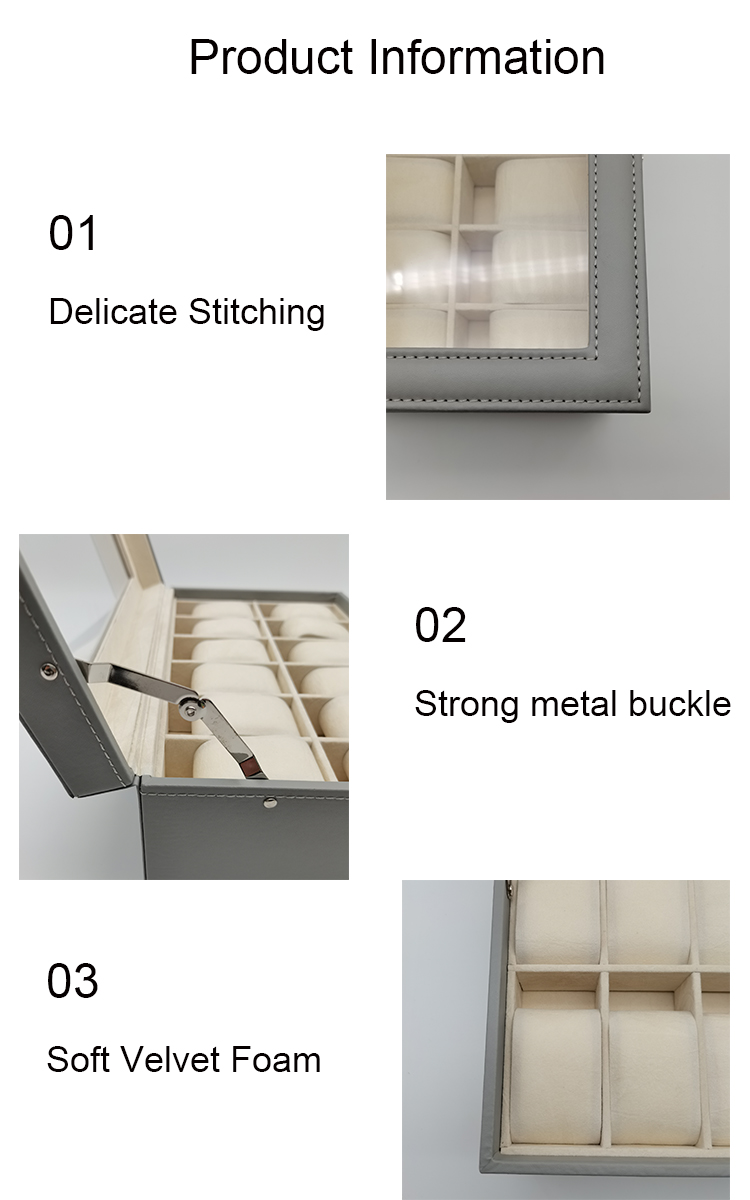 Product Information

01

Delicate Stitching

02

Strong metal buckle

03

Soft Velvet Foam