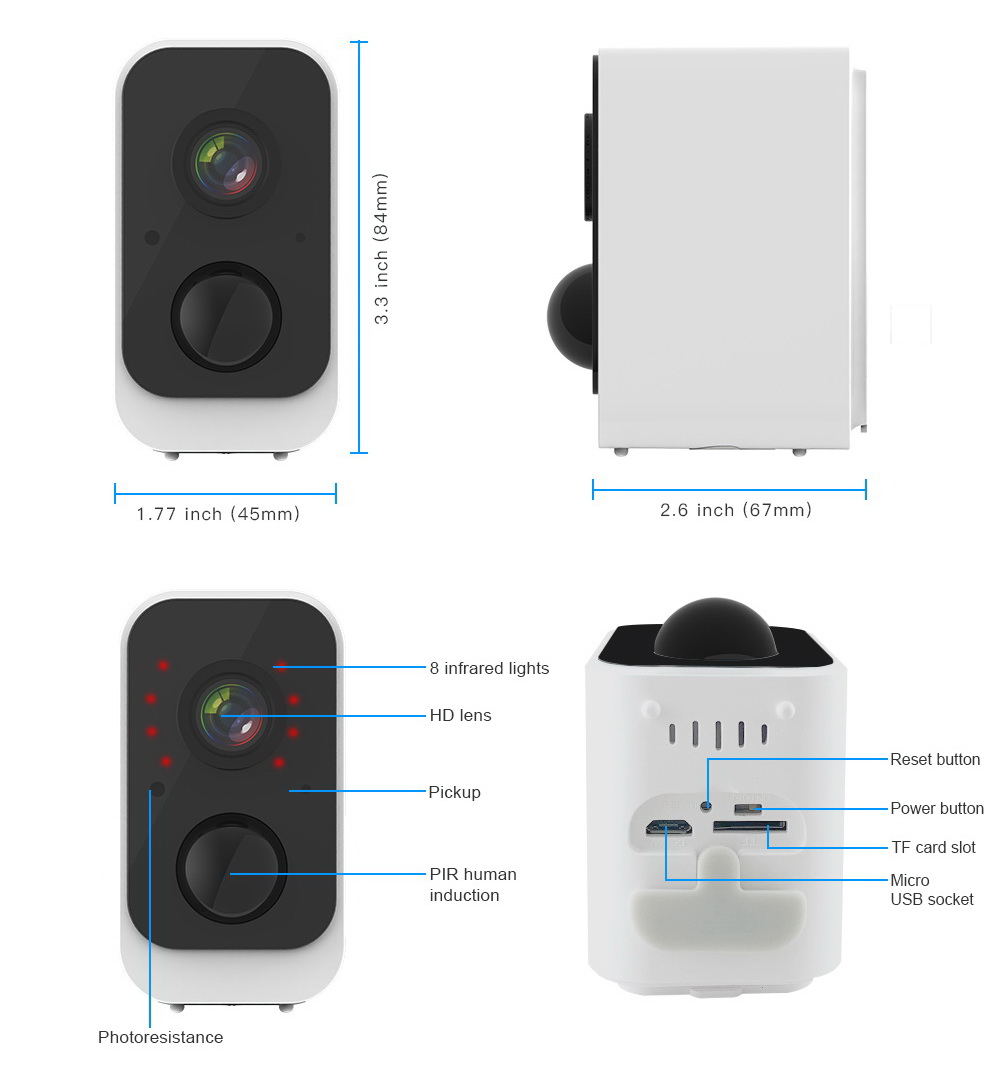 3.3 inch (84mm)

1.77 inch (45mm)

2.6 inch (67mm)

8 infrared lights

HD lens

Pickup

PIR human induction

Photoresistance

Reset button

Power button

TF card slot

Micro USB socket