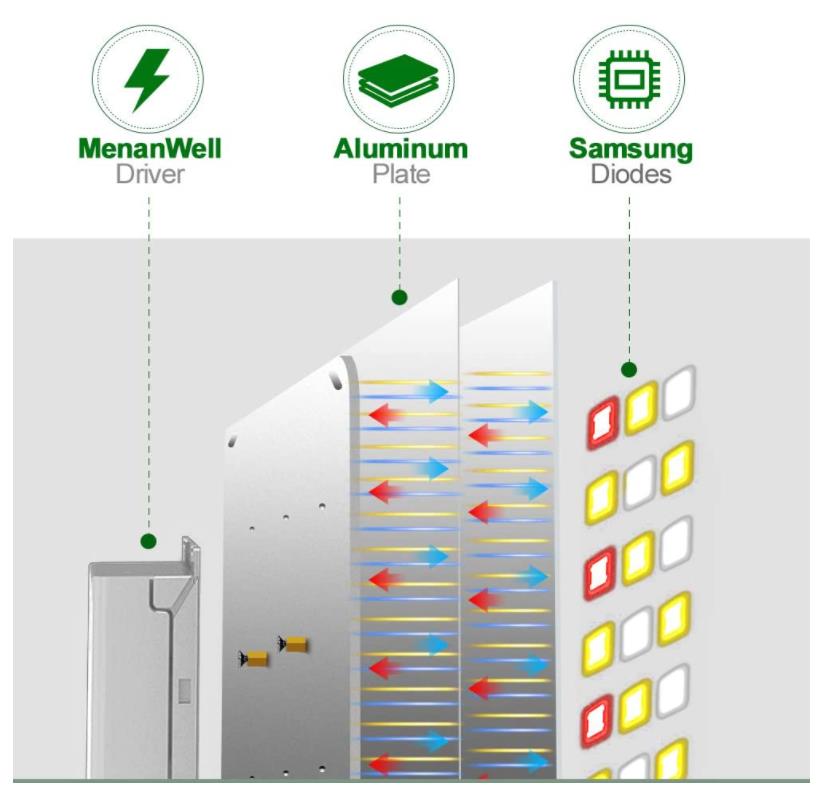 MenanWell
Driver

Aluminum
Plate

Samsung
Diodes