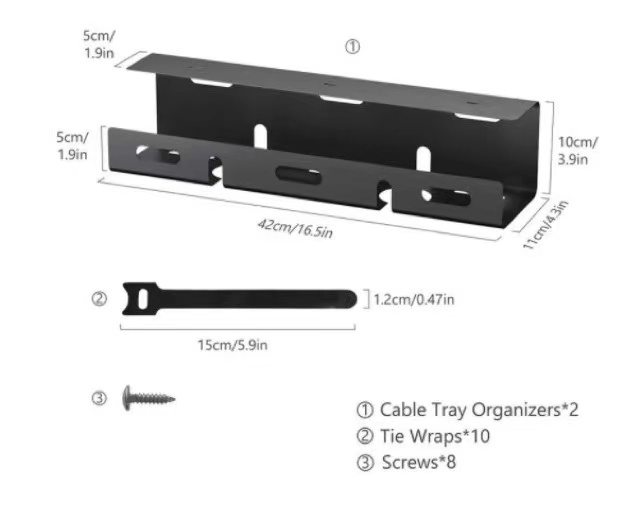 5cm/
1.9in

①

5cm/
1.9in

10cm/
3.9in

42cm/16.5in

11cm/4.3in

②

1.2cm/0.47in

15cm/5.9in

③

① Cable Tray Organizers*2
② Tie Wraps*10
③ Screws*8