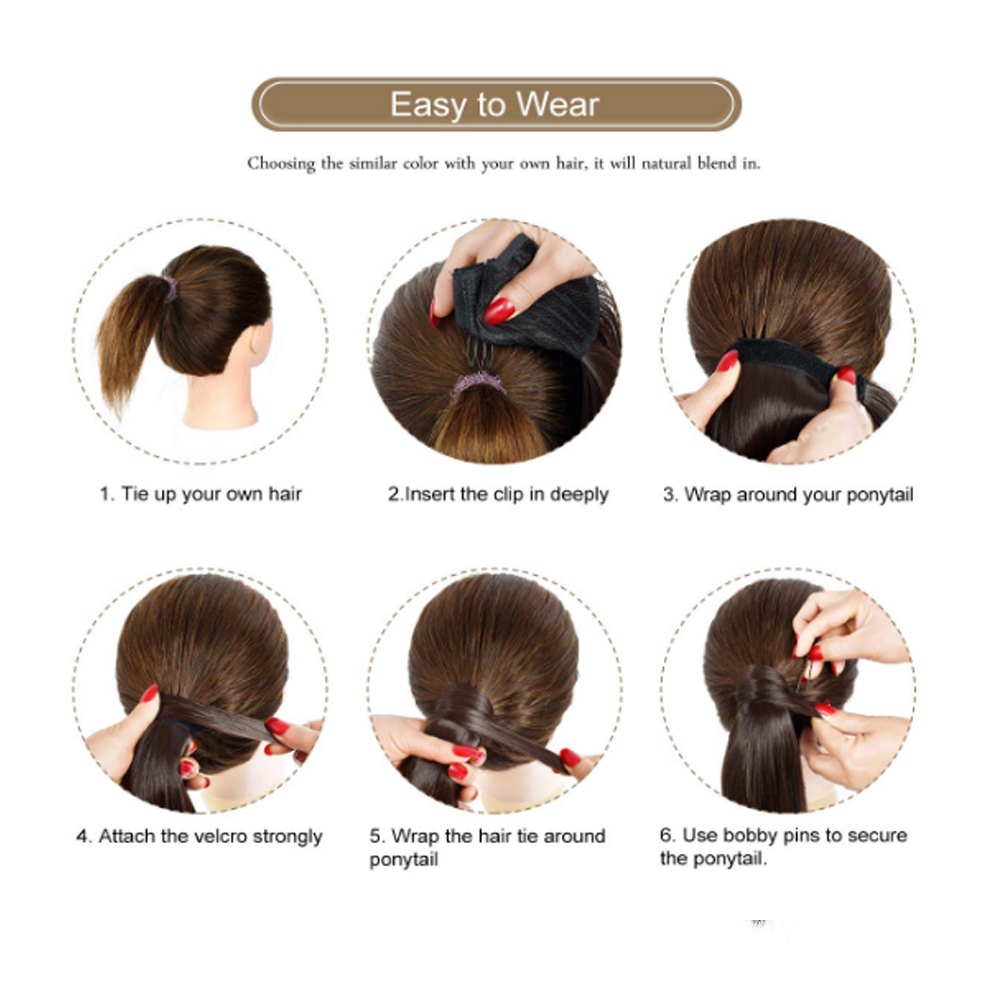 Easy to Wear

Choosing the similar color with your own hair, it will natural blend in.

1. Tie up your own hair

2.Insert the clip in deeply

3. Wrap around your ponytail

4. Attach the velcro strongly

5. Wrap the hair tie around ponytail

6. Use bobby pins to secure the ponytail.