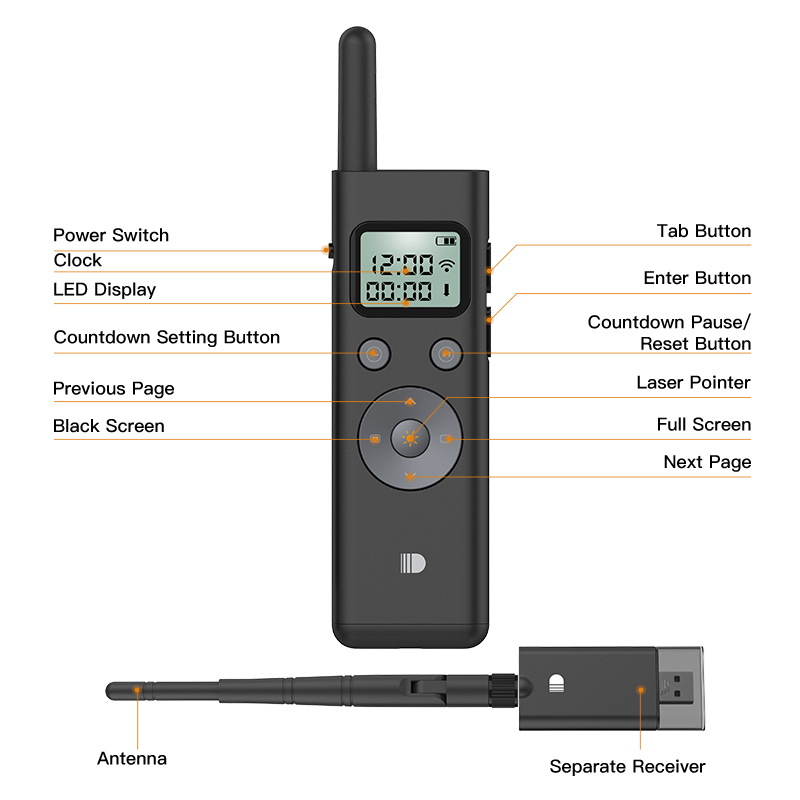 Power Switch
Clock
LED Display
Countdown Setting Button
Previous Page
Black Screen

12:00
00:00

Tab Button
Enter Button
Countdown Pause/ Reset Button
Laser Pointer
Full Screen
Next Page

Antenna
Separate Receiver