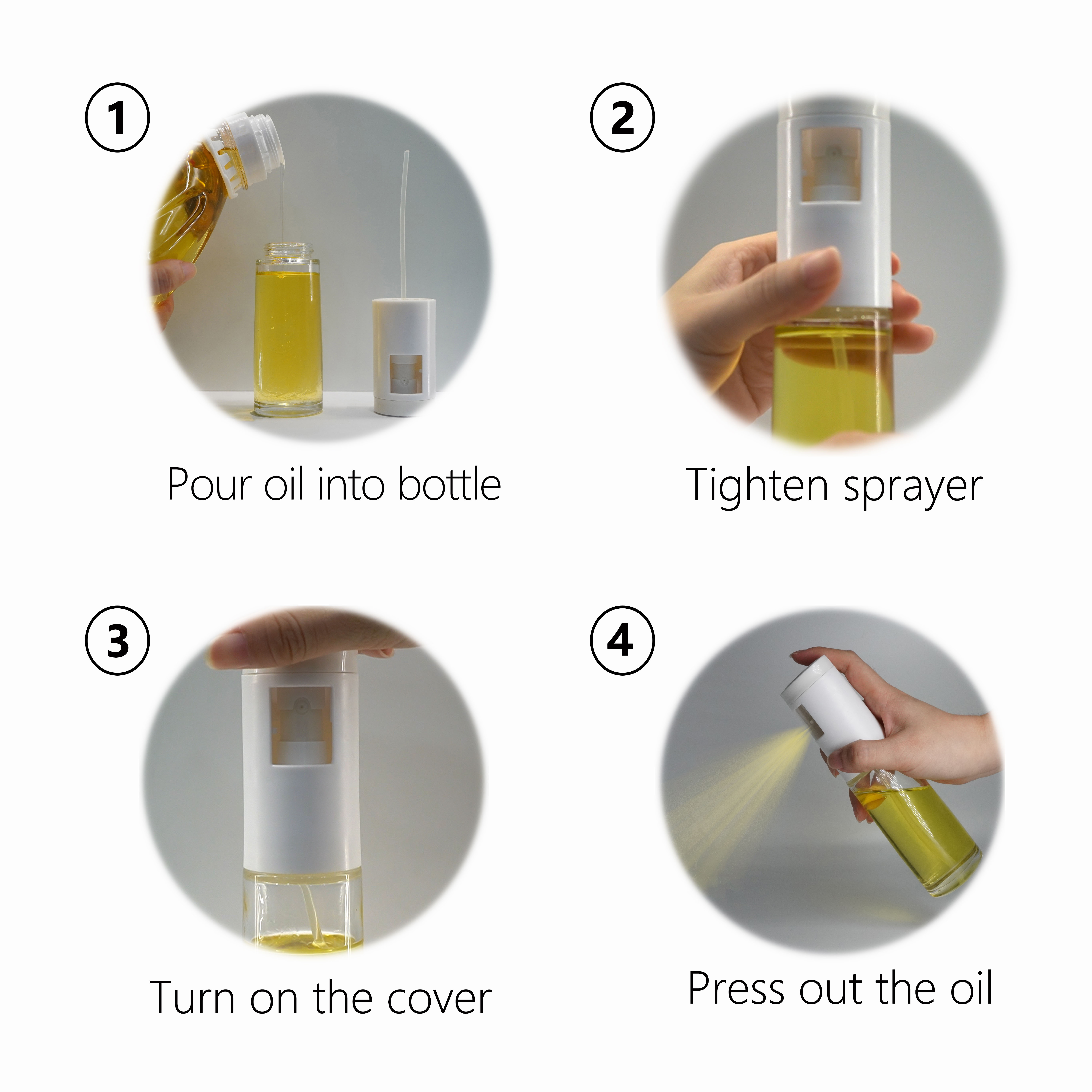 ①

Pour oil into bottle

②

Tighten sprayer

③

Turn on the cover

④

Press out the oil