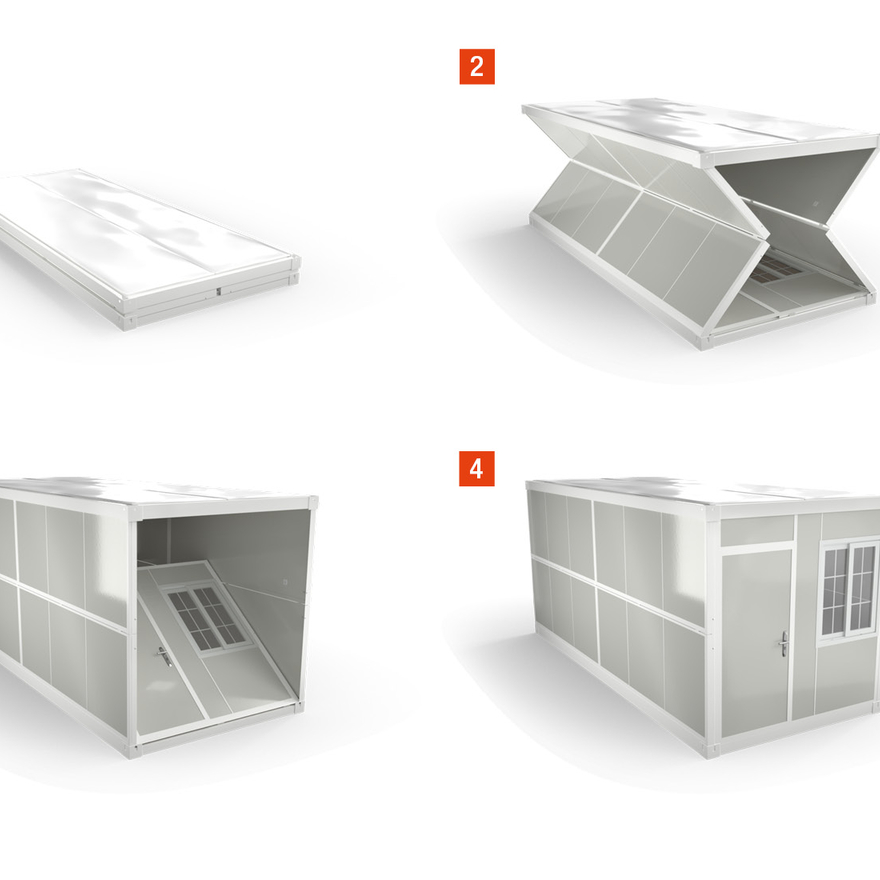 2

4