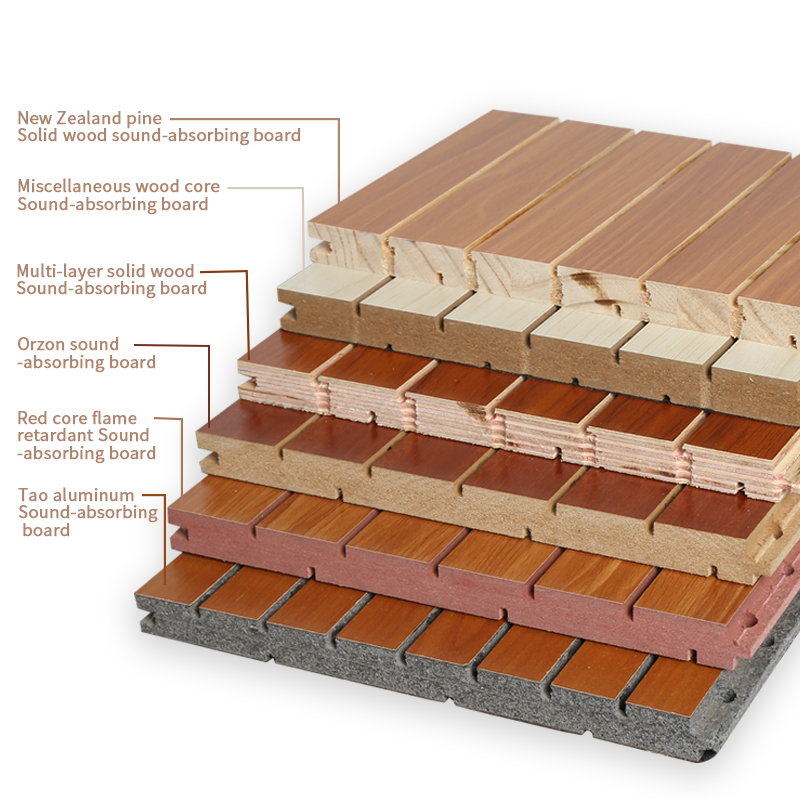 New Zealand pine
Solid wood sound-absorbing board

Miscellaneous wood core
Sound-absorbing board

Multi-layer solid wood
Sound-absorbing board

Orzon sound
-absorbing board

Red core flame
retardant Sound
-absorbing board

Tao aluminum
Sound-absorbing
board