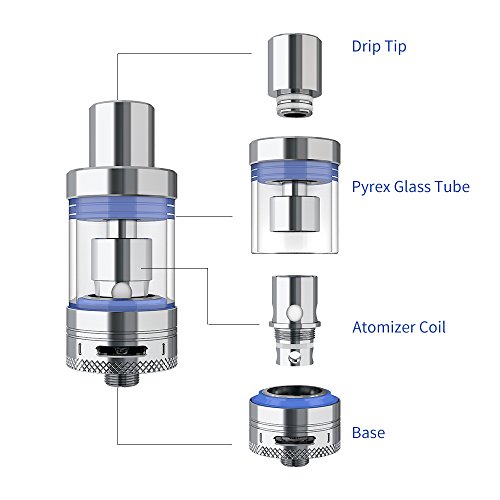 Drip Tip

Pyrex Glass Tube

Atomizer Coil

Base