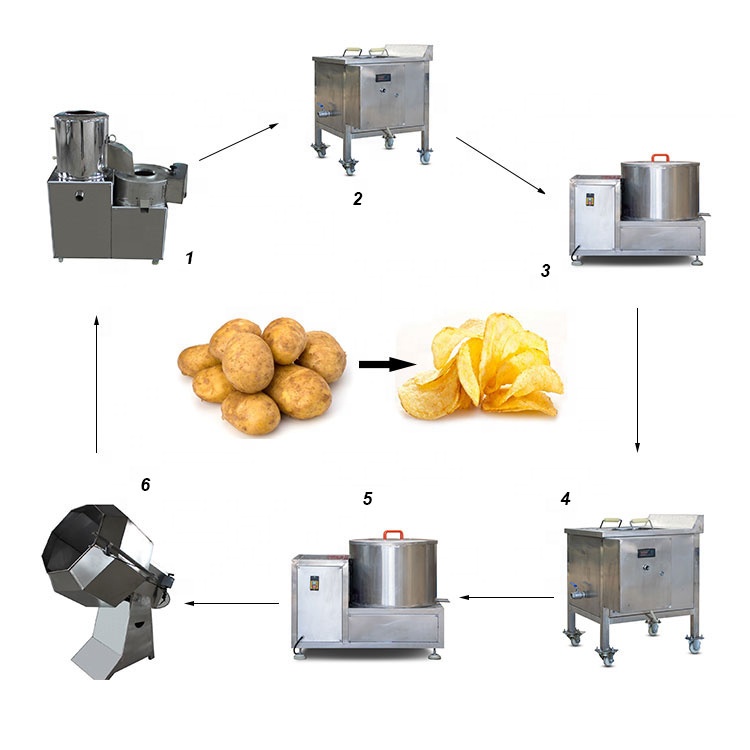 1

2

3

4

5

6