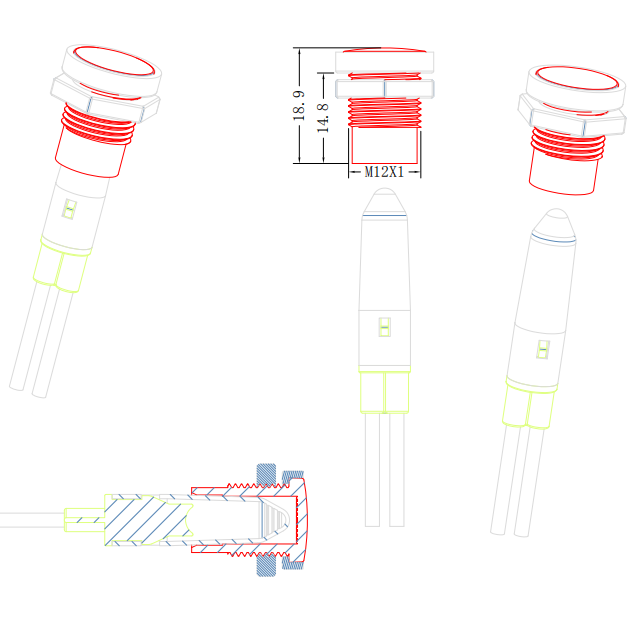 18.9
14.8
M12X1