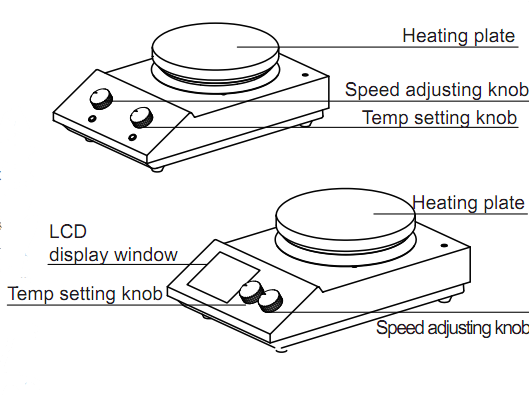 Heating plate
Speed adjusting knob
Temp setting knob

Heating plate
LCD
display window
Temp setting knob
Speed adjusting knob