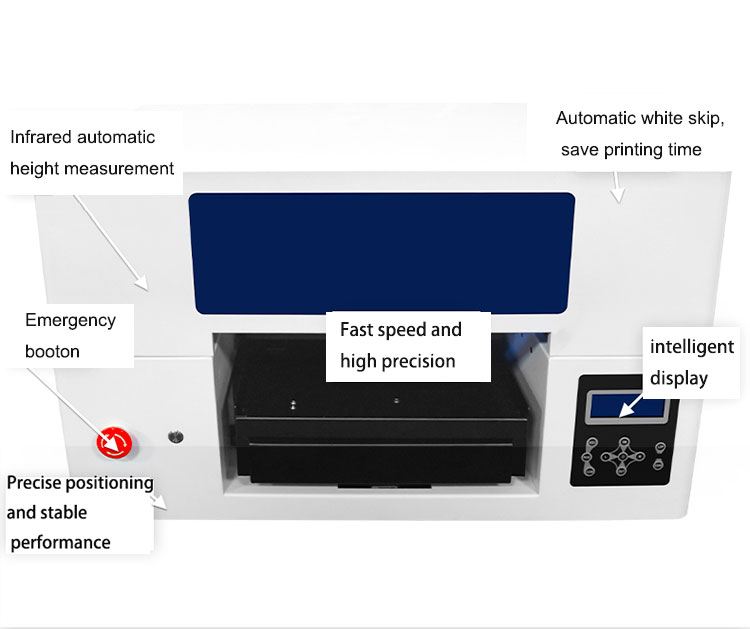 Infrared automatic height measurement

Automatic white skip, save printing time

Emergency booton

Fast speed and high precision

intelligent display

Precise positioning and stable performance