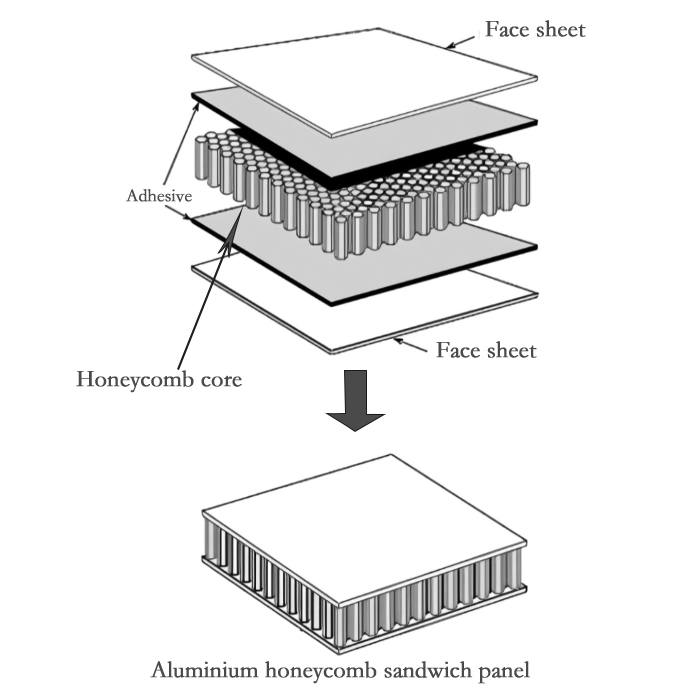 Face sheet

Adhesive

Face sheet

Honeycomb core

Aluminium honeycomb sandwich panel