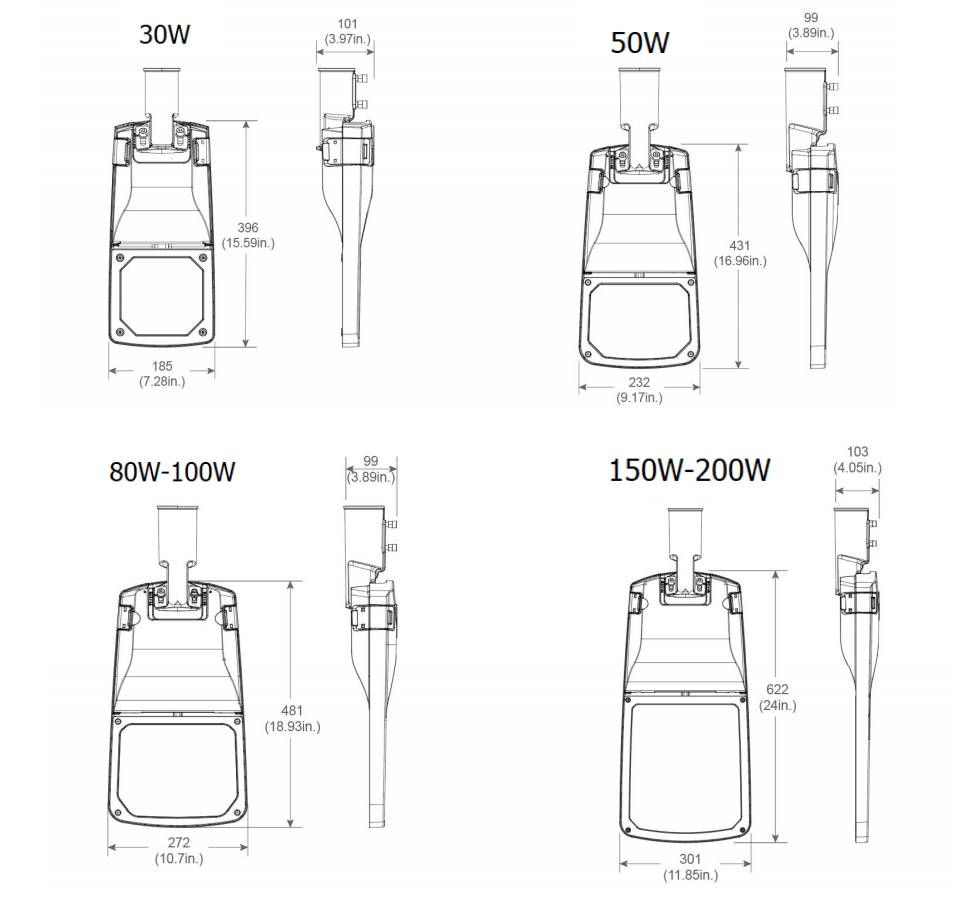 30W

101
(3.97in.)

396
(15.59in.)

185
(7.28in.)

50W

99
(3.89in.)

431
(16.96in.)

232
(9.17in.)

80W-100W

99
(3.89in.)

481
(18.93in.)

272
(10.7in.)

150W-200W

103
(4.05in.)

622
(24in.)

301
(11.85in.)